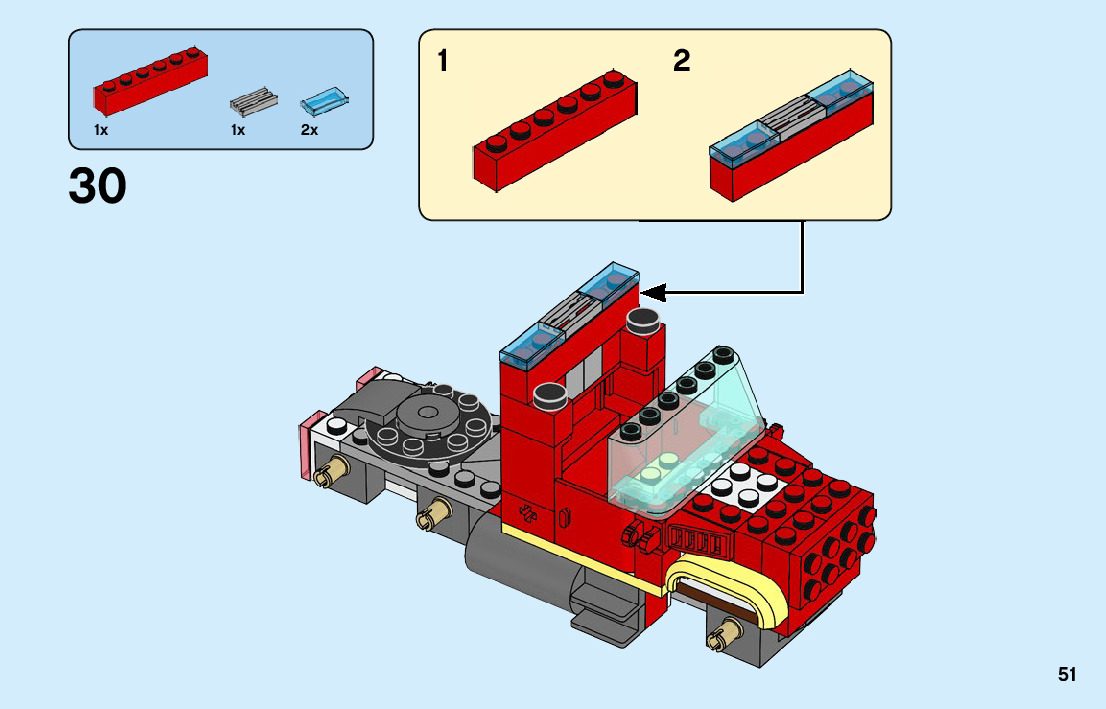 1x 1x 2x

30

1

2

51