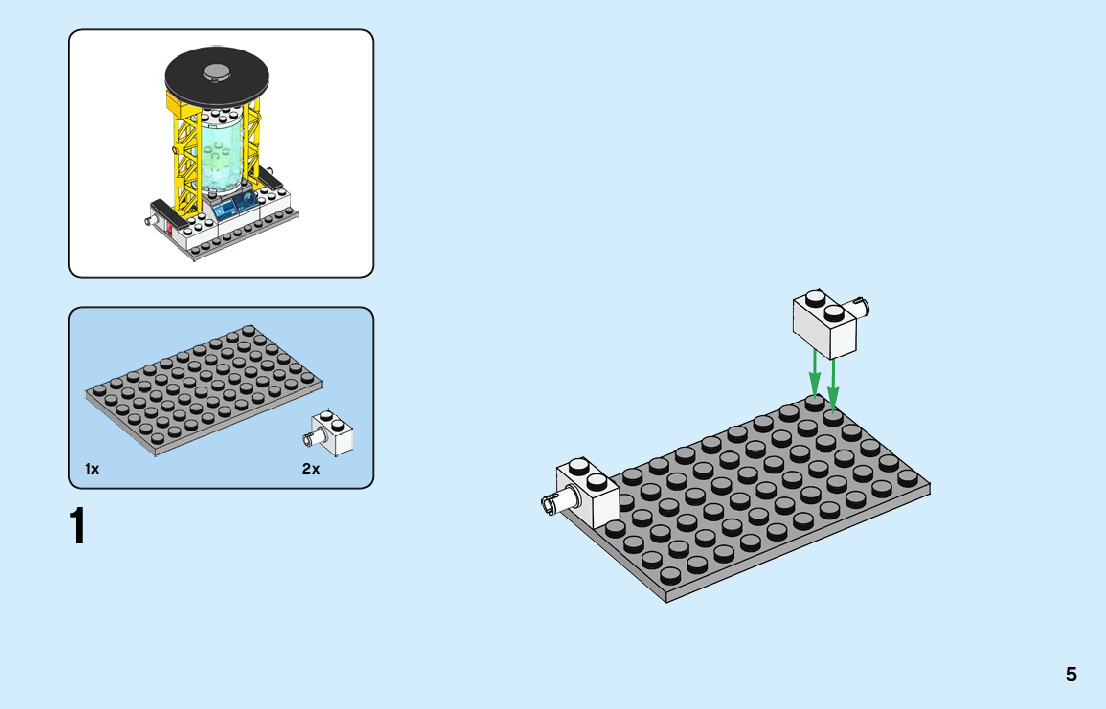 1x

2x

1

5