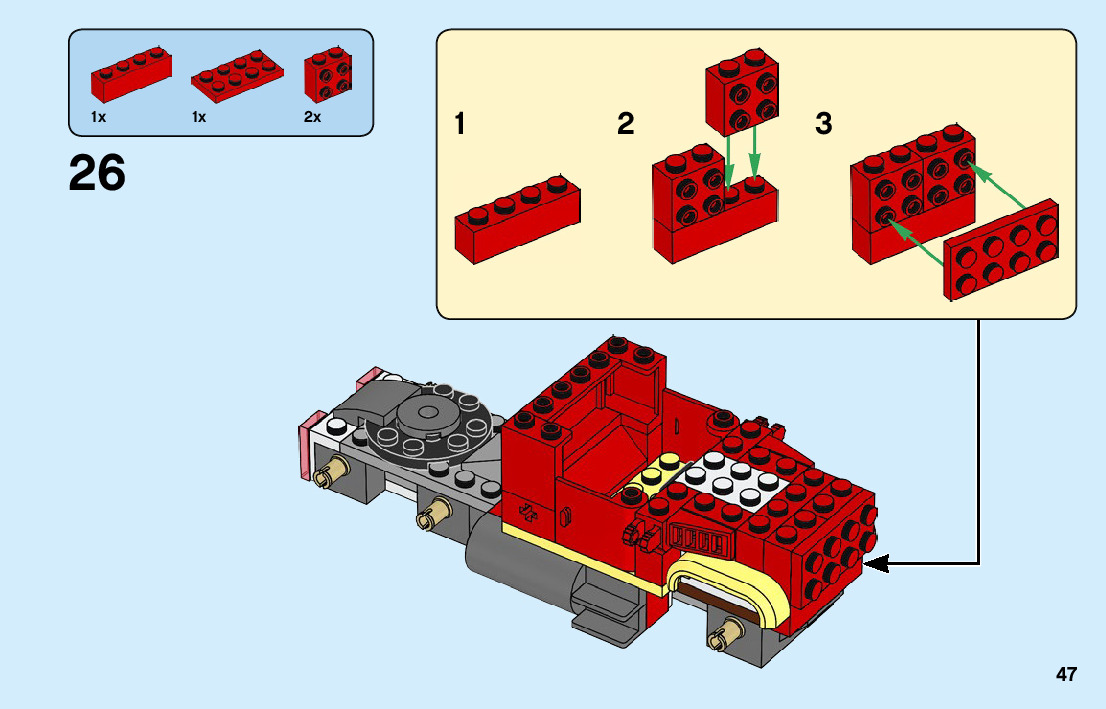 1x 1x 2x

26

1

2

3

47