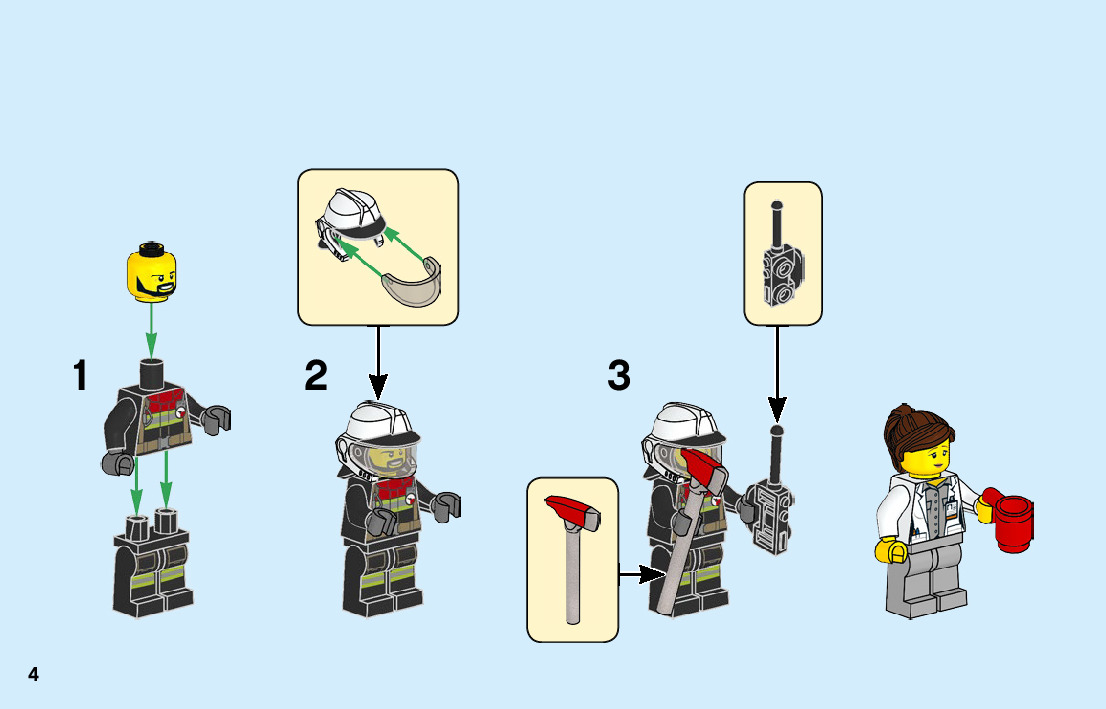 1

2

3

4