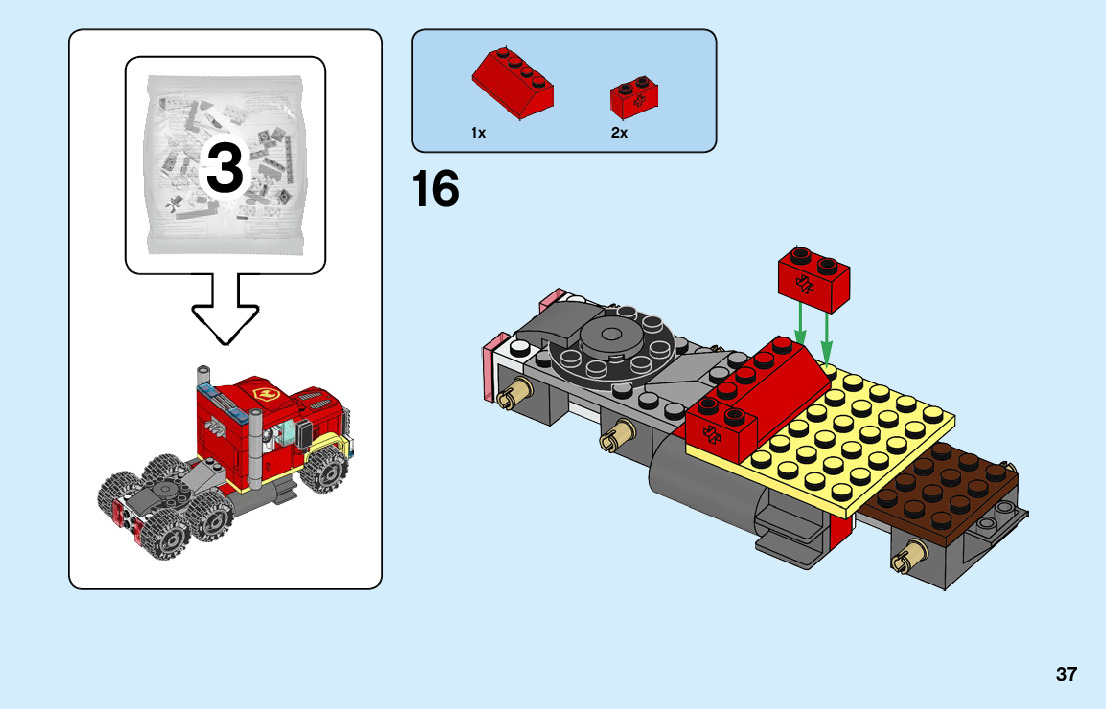 3

1x

2x

16

37