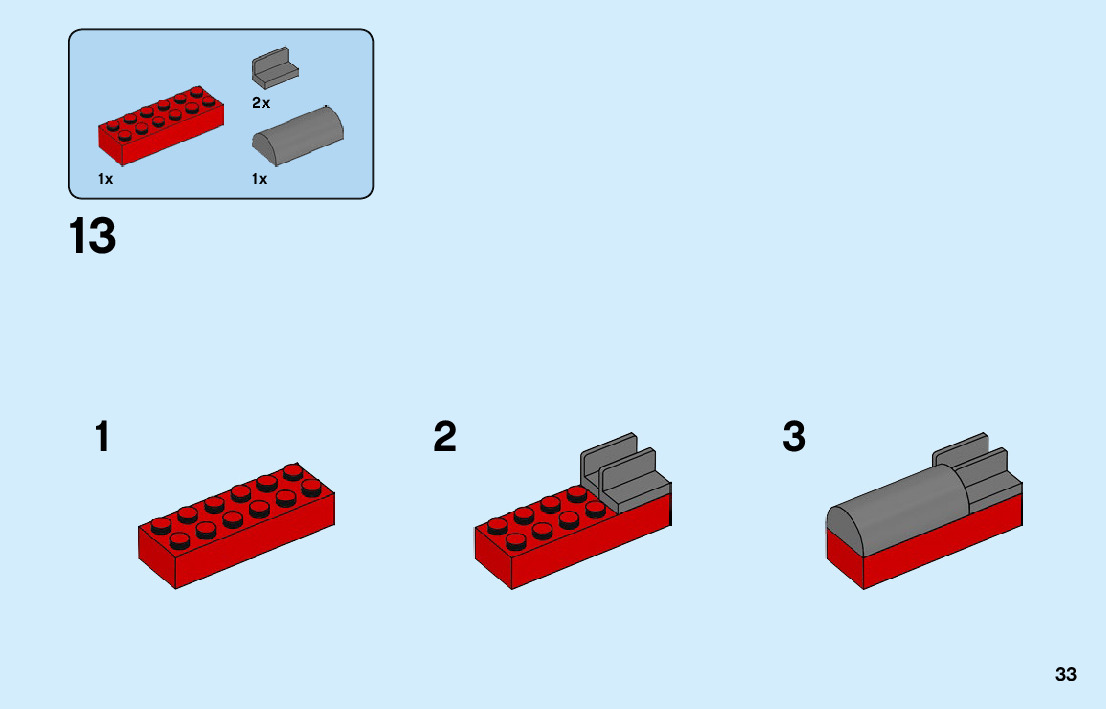 2x

1x

1x

13

1

2

3

33