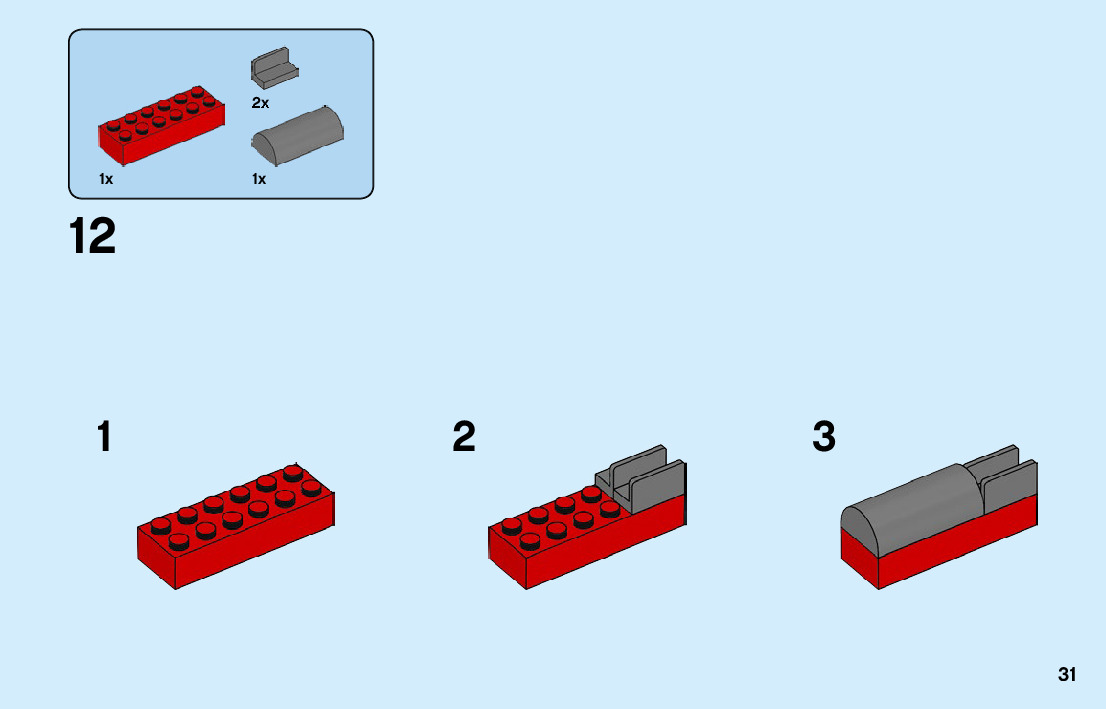 2x

1x

1x

12

1

2

3

31