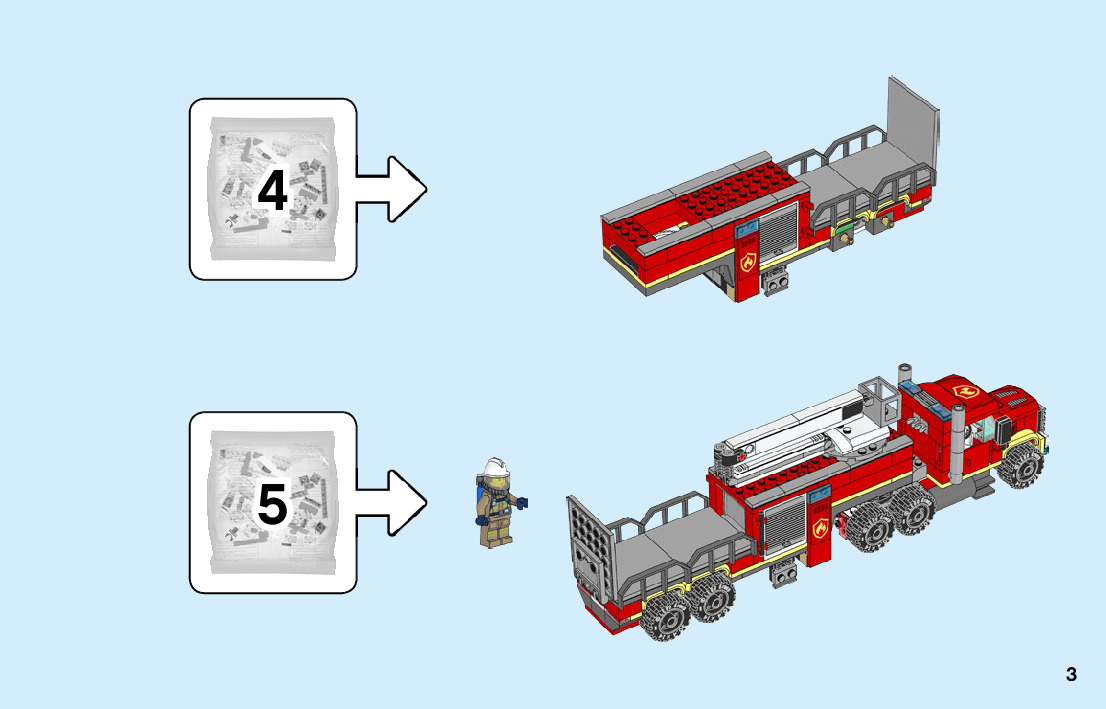 4

5

3