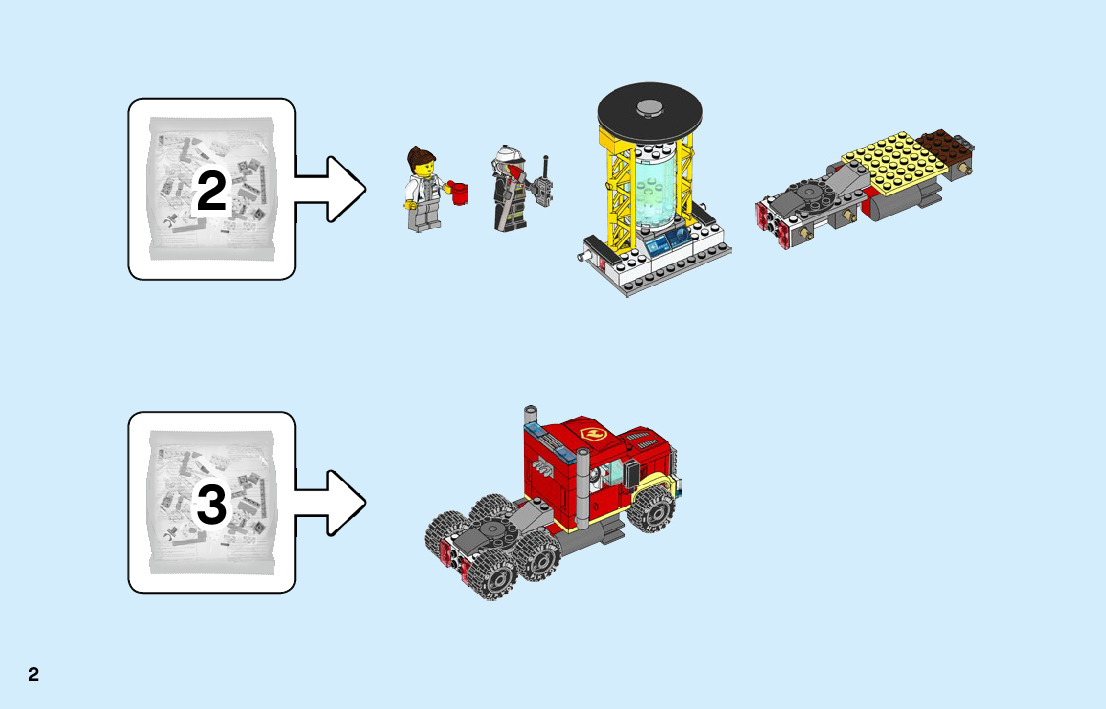 2

3

2