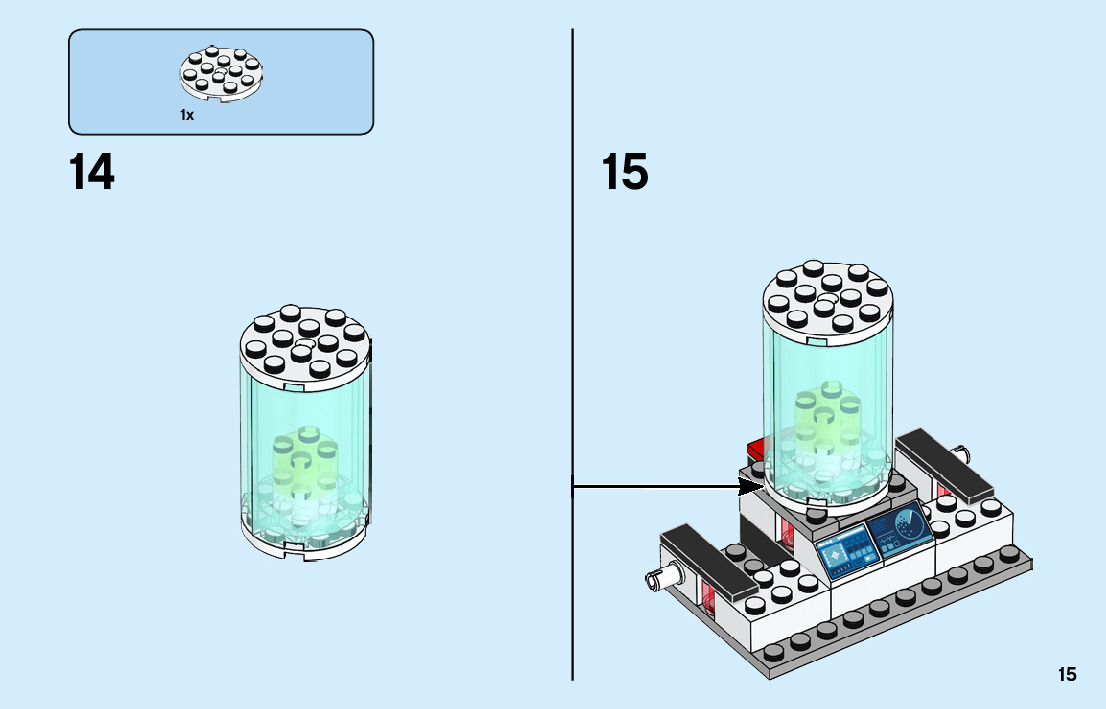 1x

14

15

15