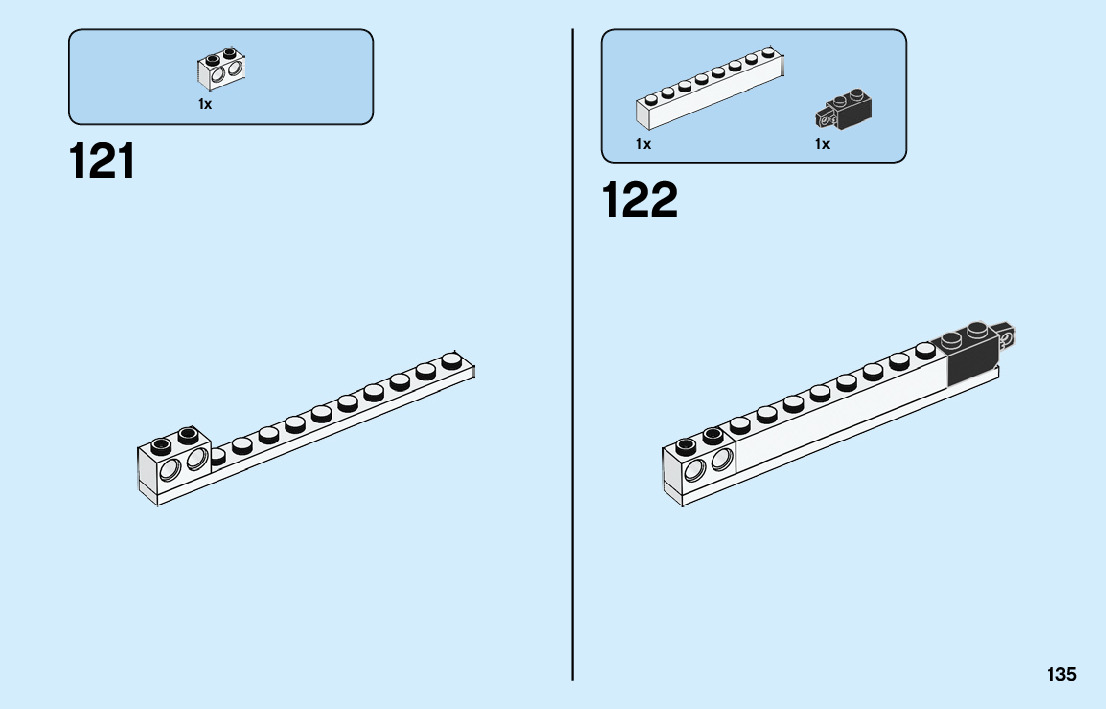 1x

121

1x

1x

122

135