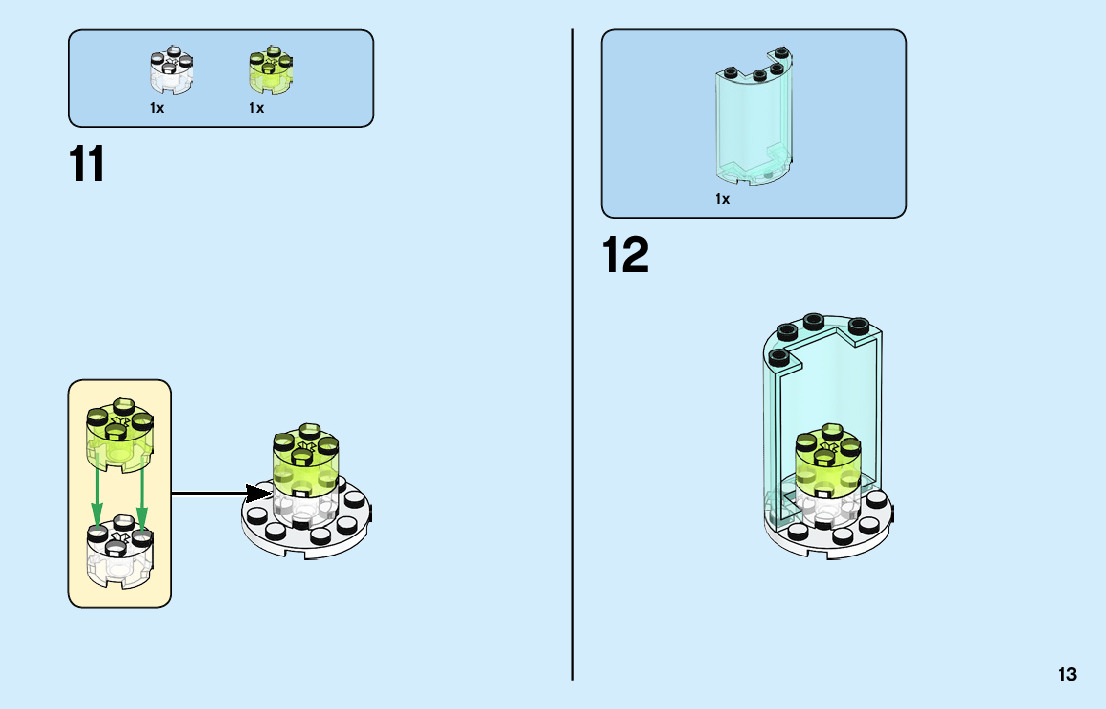 1x 1x

11

1x

12

13