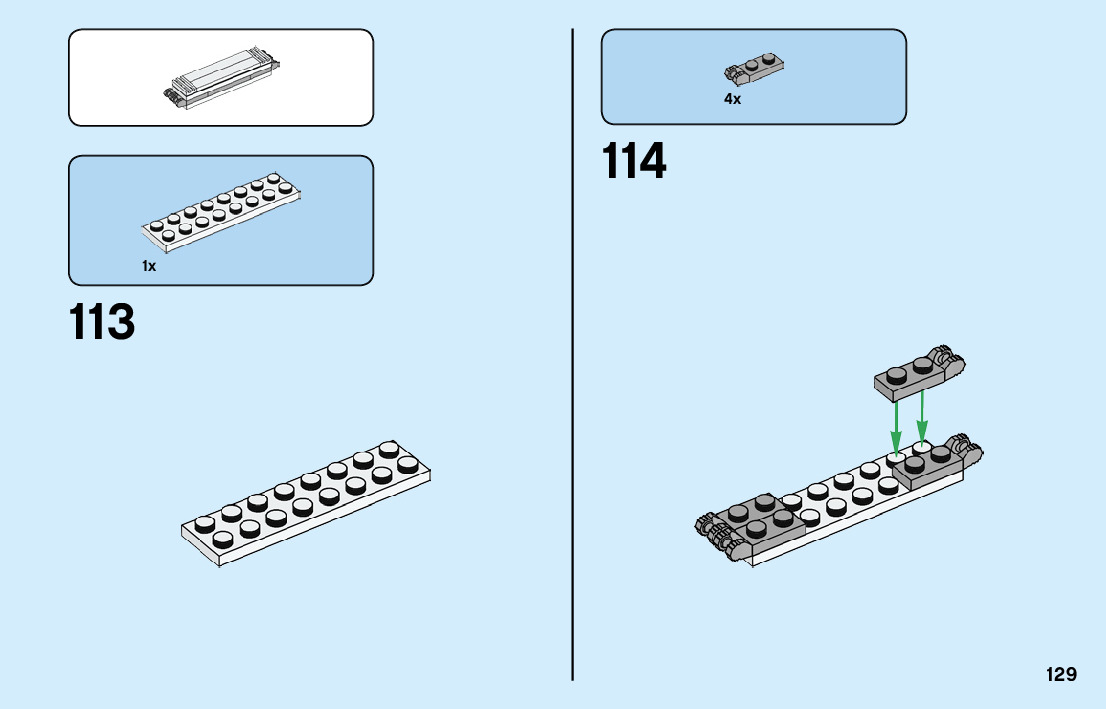 1x

113

4x

114

129