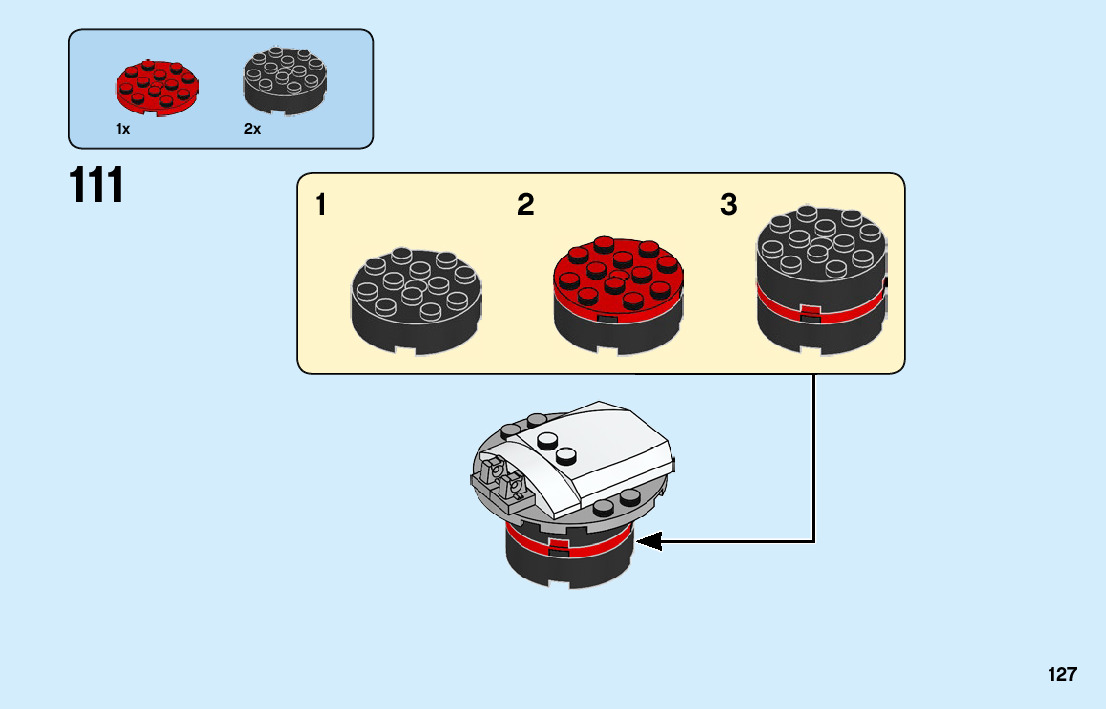 1x 2x

111

1 2 3

127