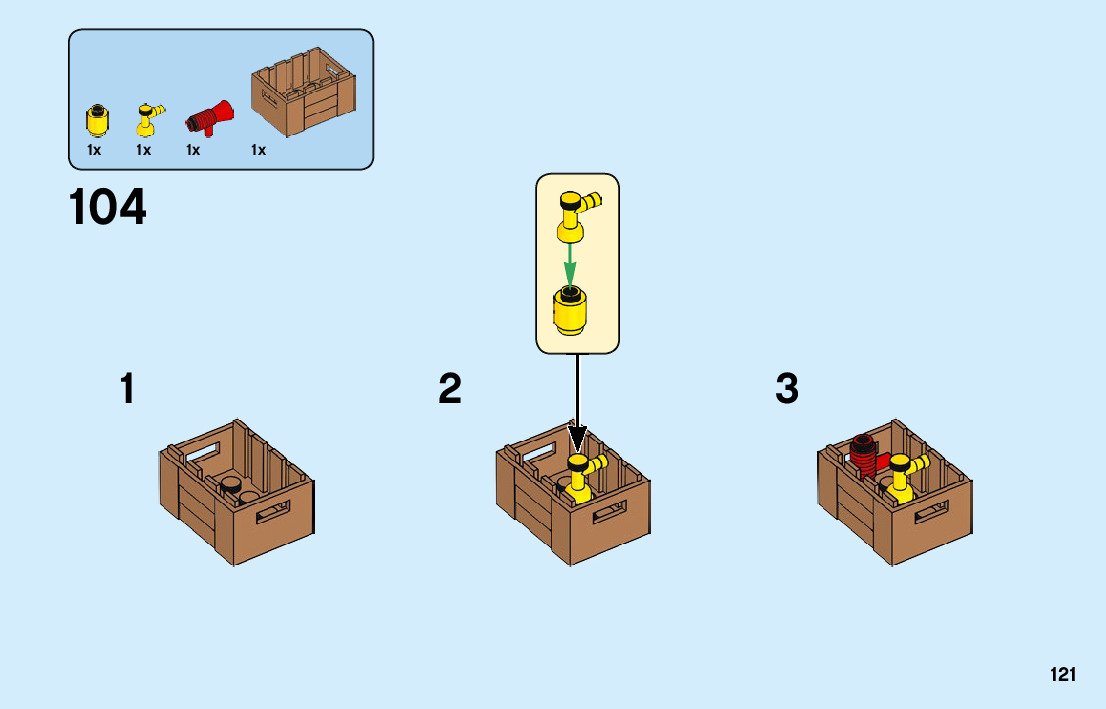 1x 1x 1x 1x

104

1

2

3

121