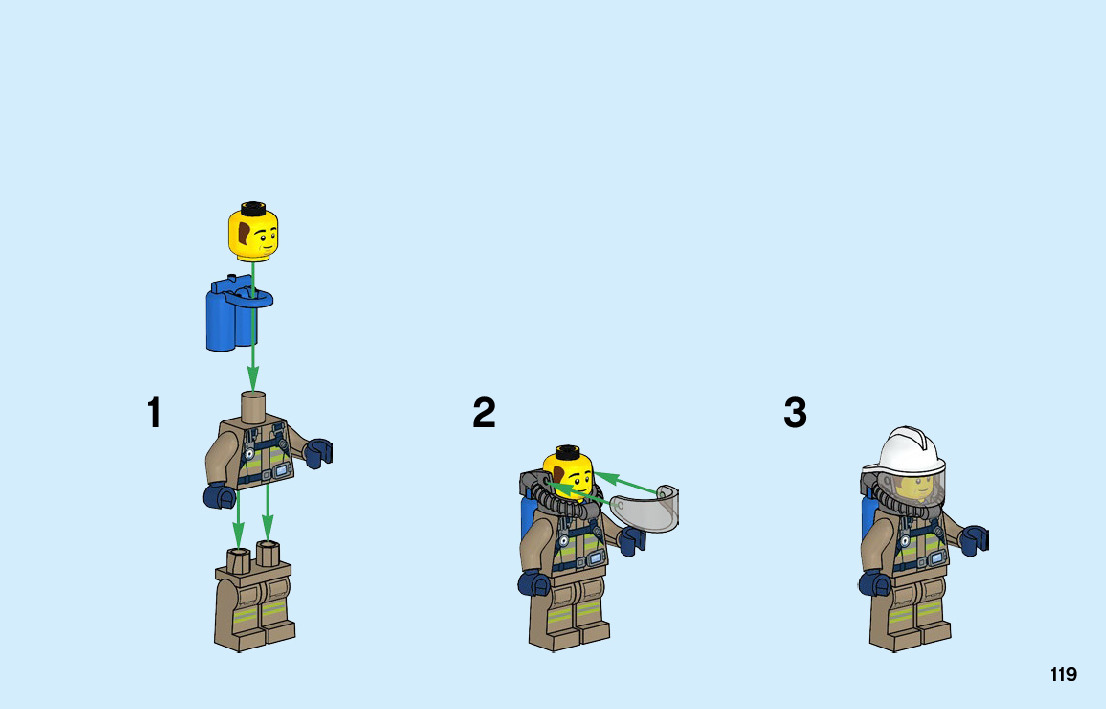 1

2

3

119