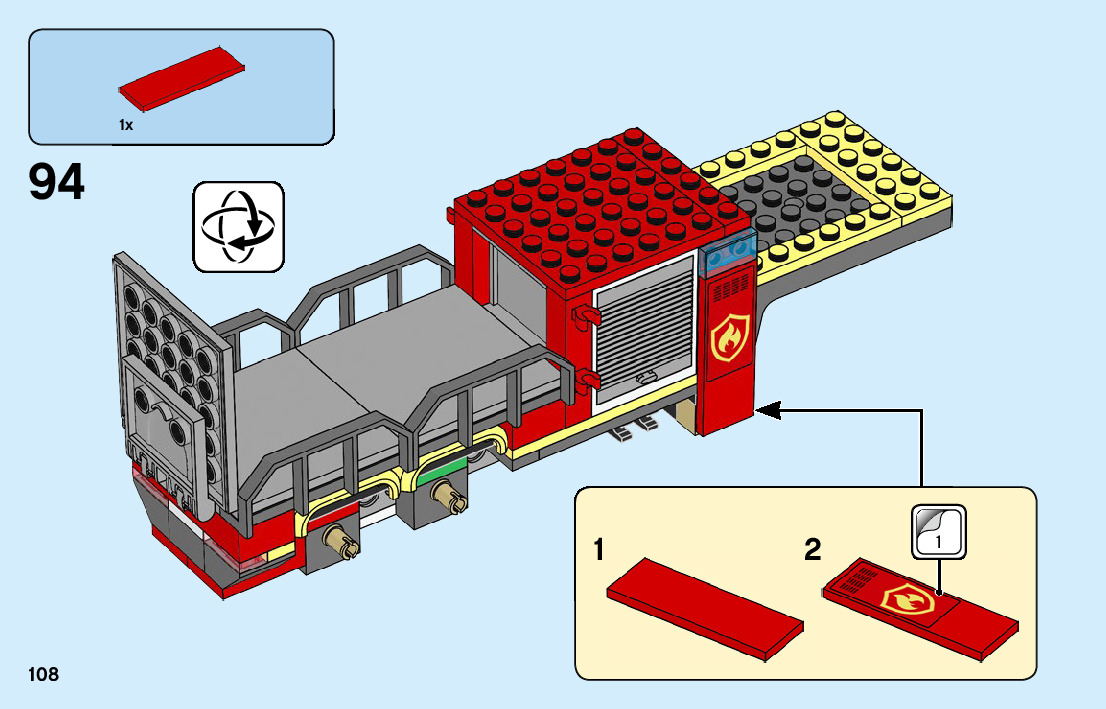 1x

94

1

2

1

108