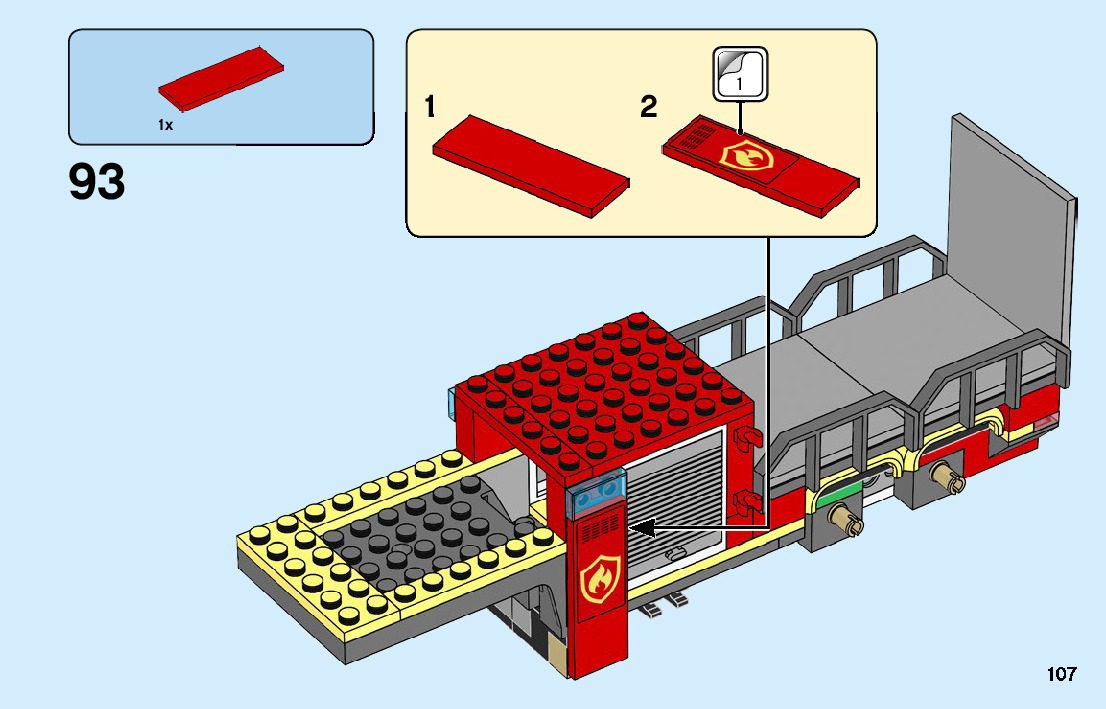 1x

93

1

2

1

107