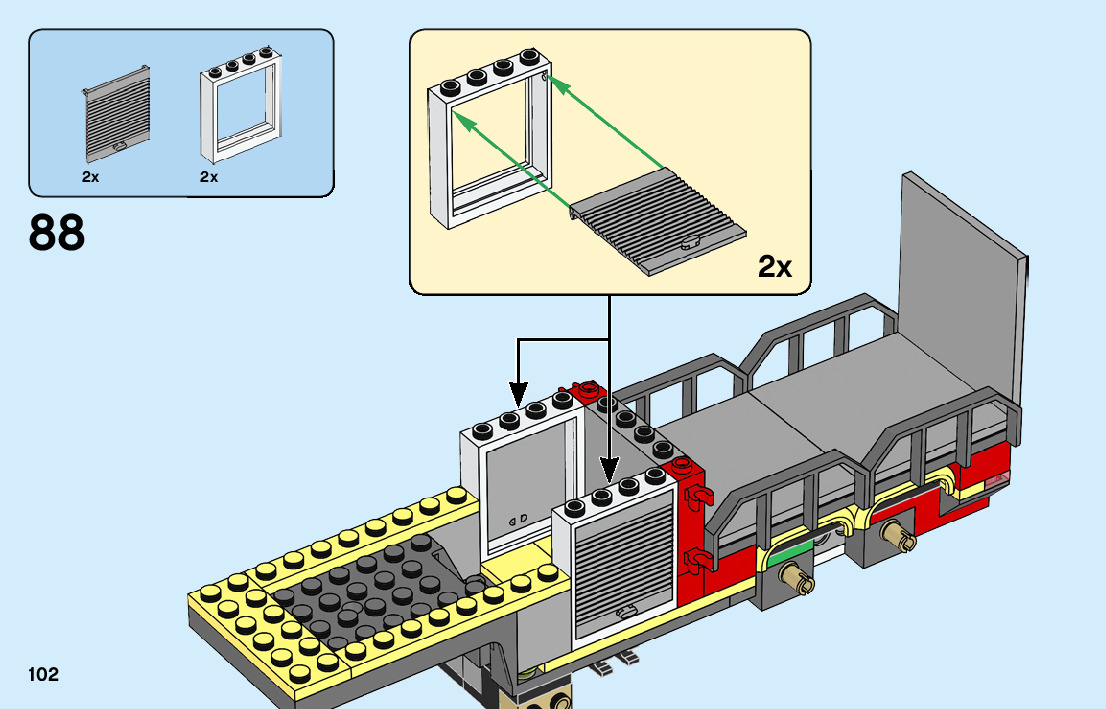 2x
2x

88

2x

102