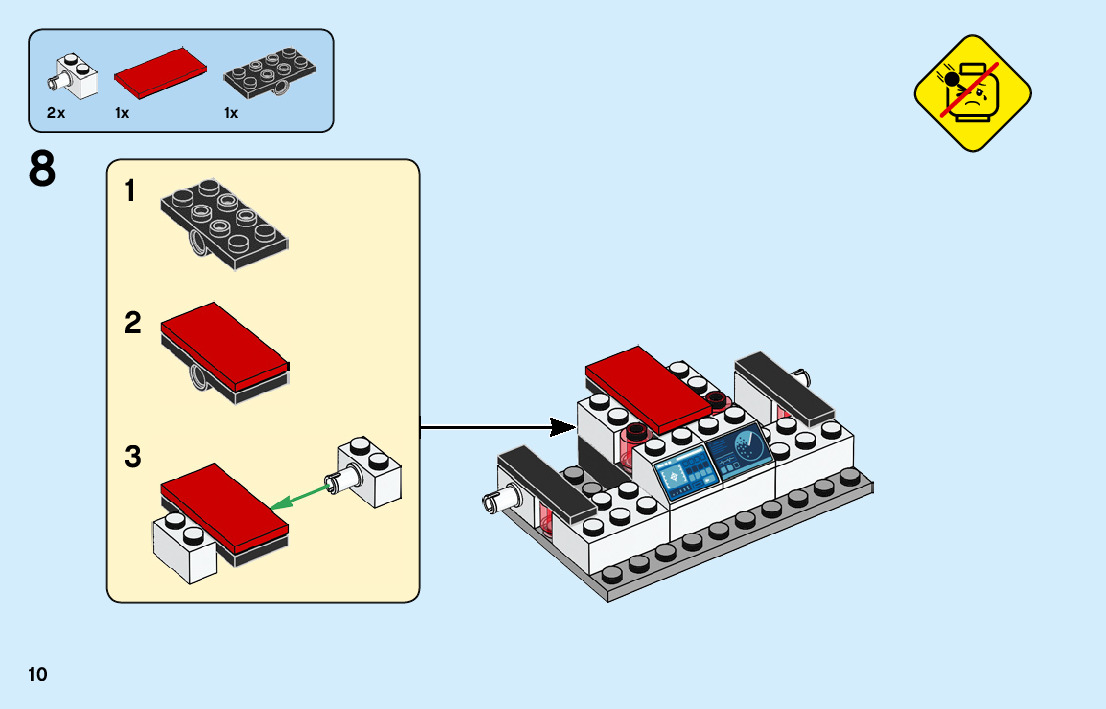 2x 1x 1x

8

1

2

3

10