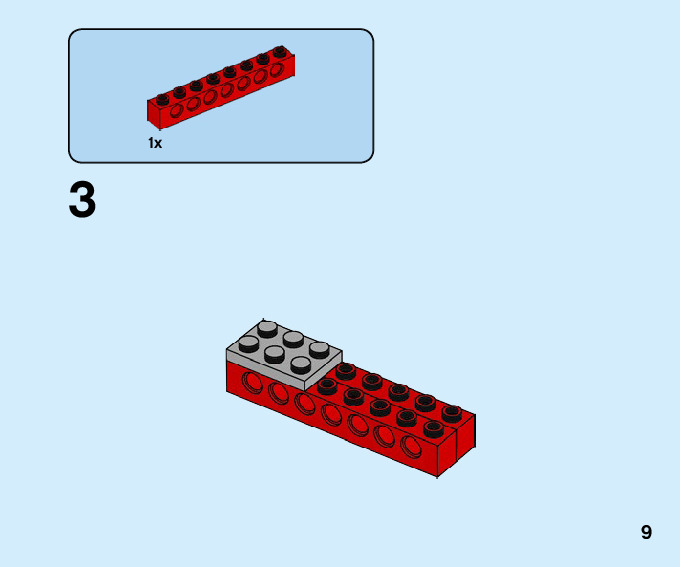 1x

3

9