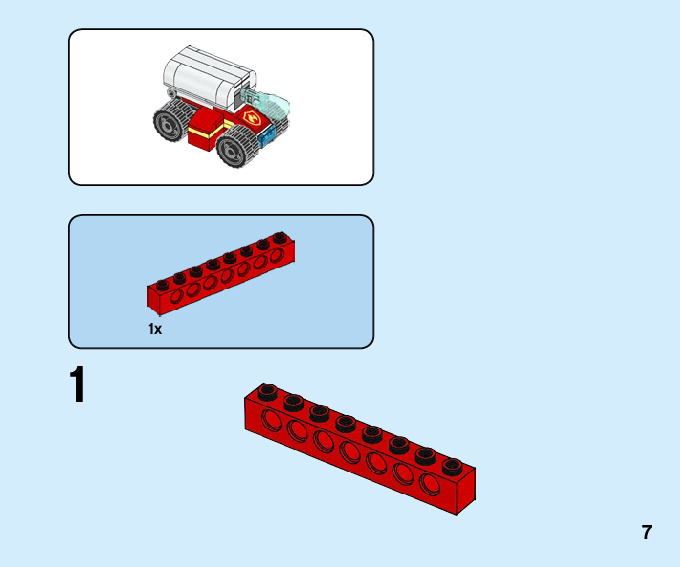 1x

1

7