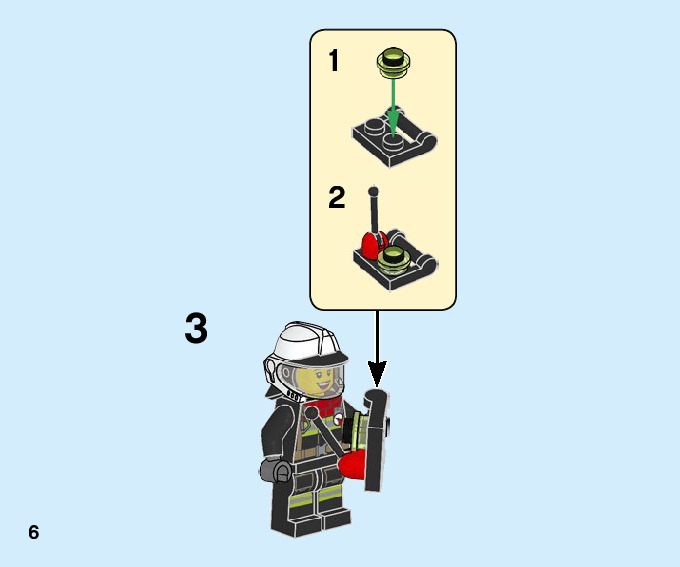 1

2

3

6