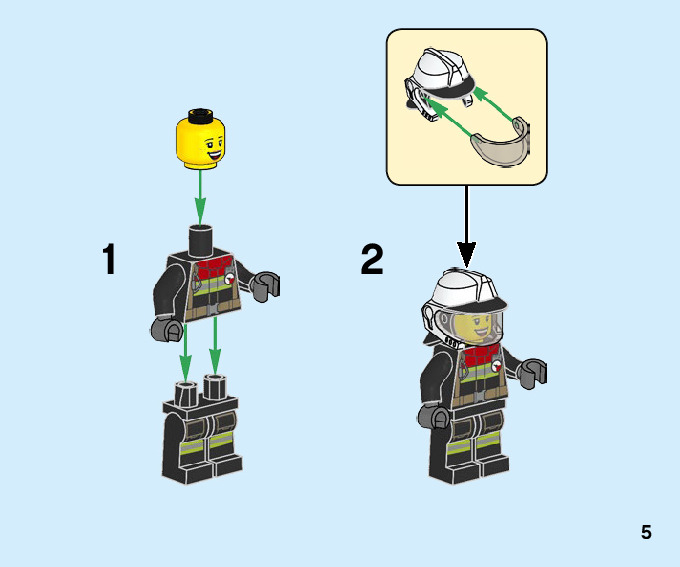 1

2

5