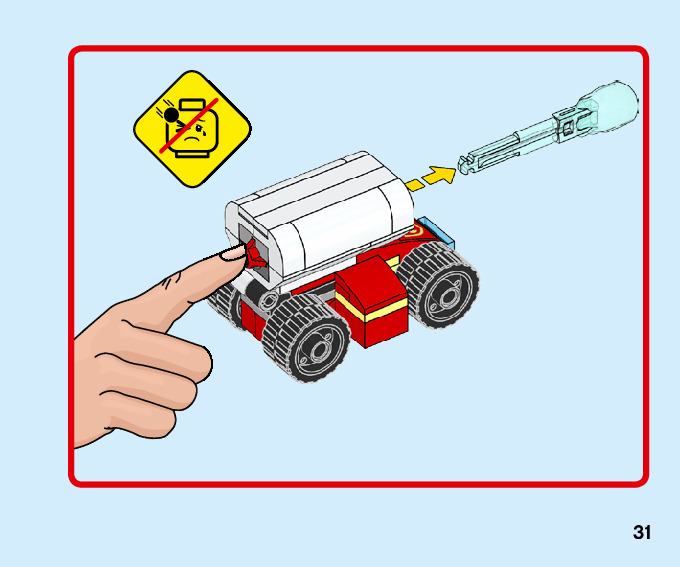 31