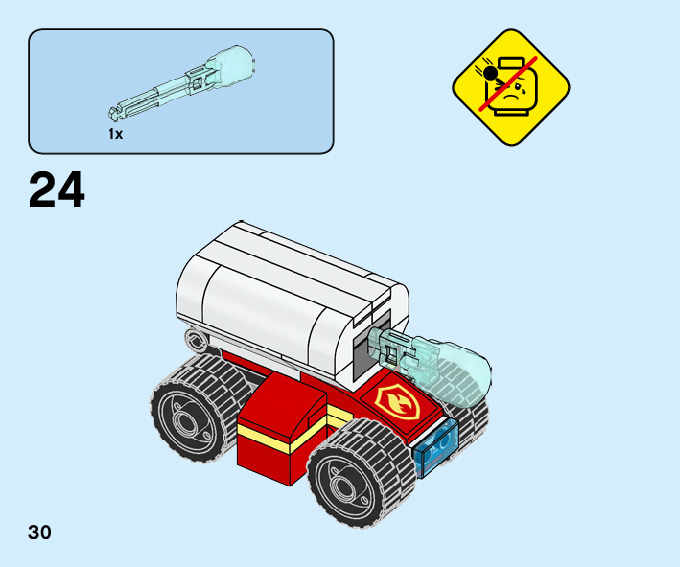 1x

24

30