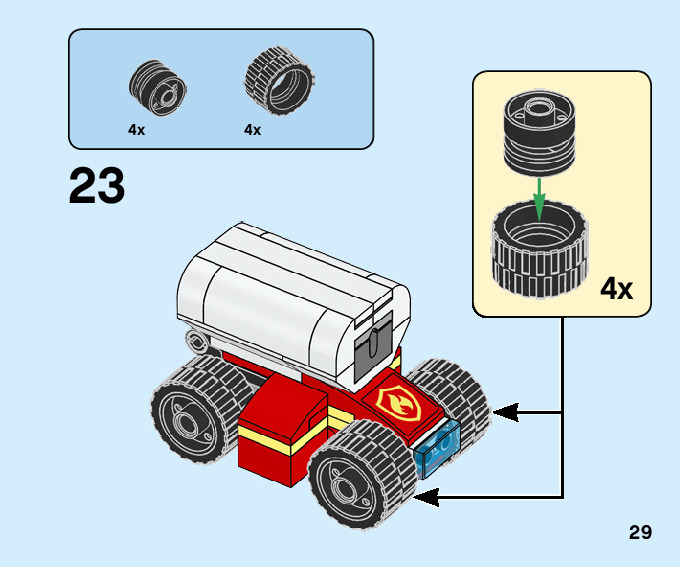 4x
4x

23

4x

29