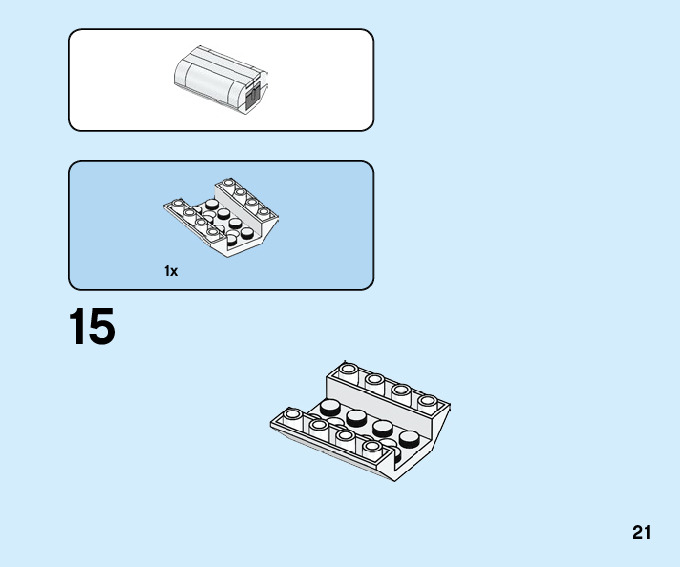 1x

15

21