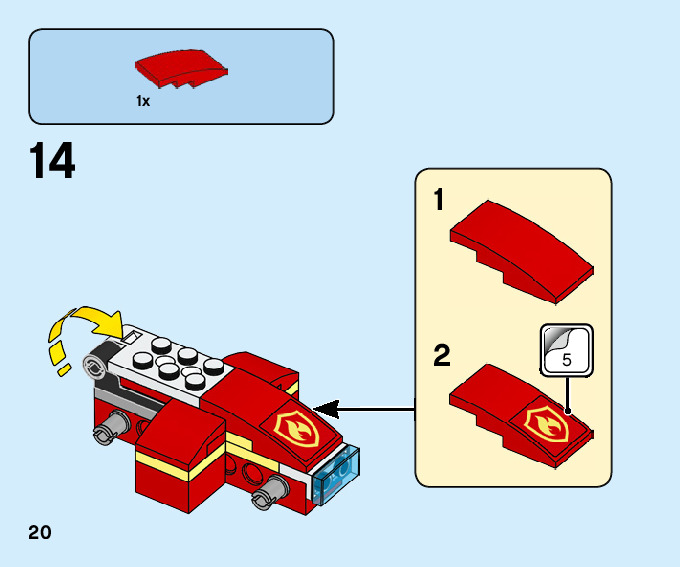 1x

14

1

2

5

20