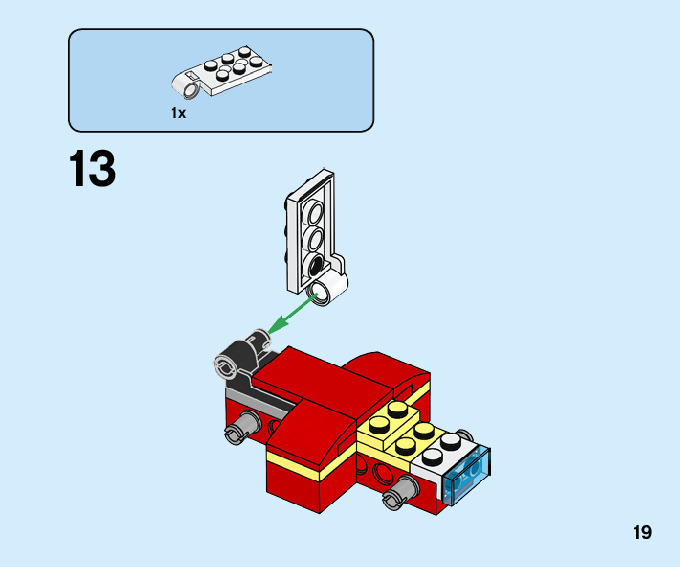 1x

13

19