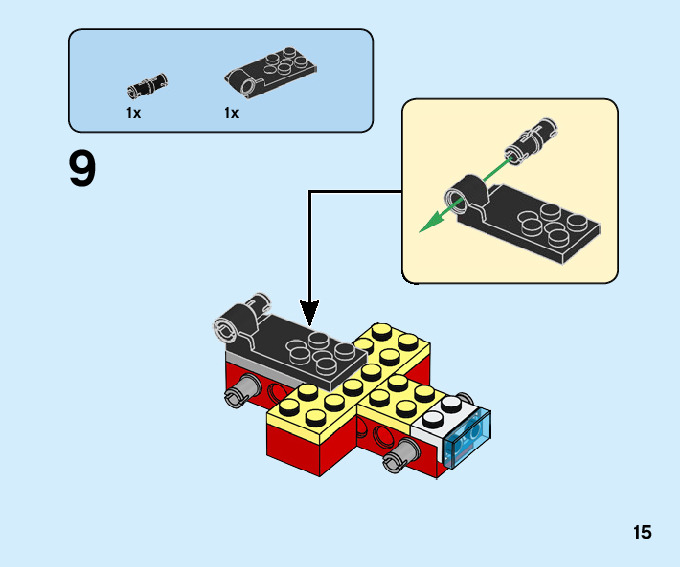 1x
1x

9

15