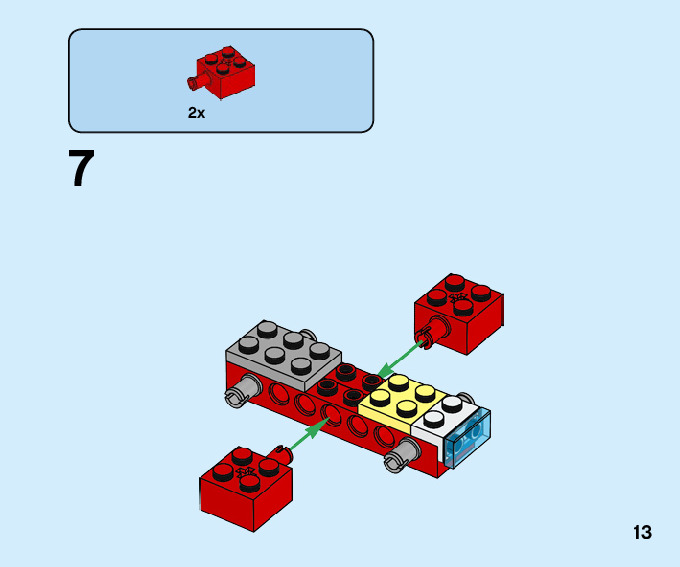 2x

7

13