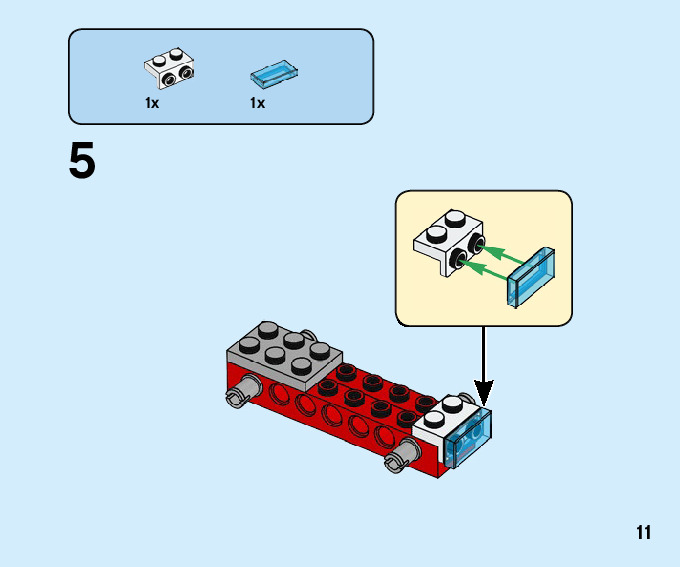 1x 1x

5

11