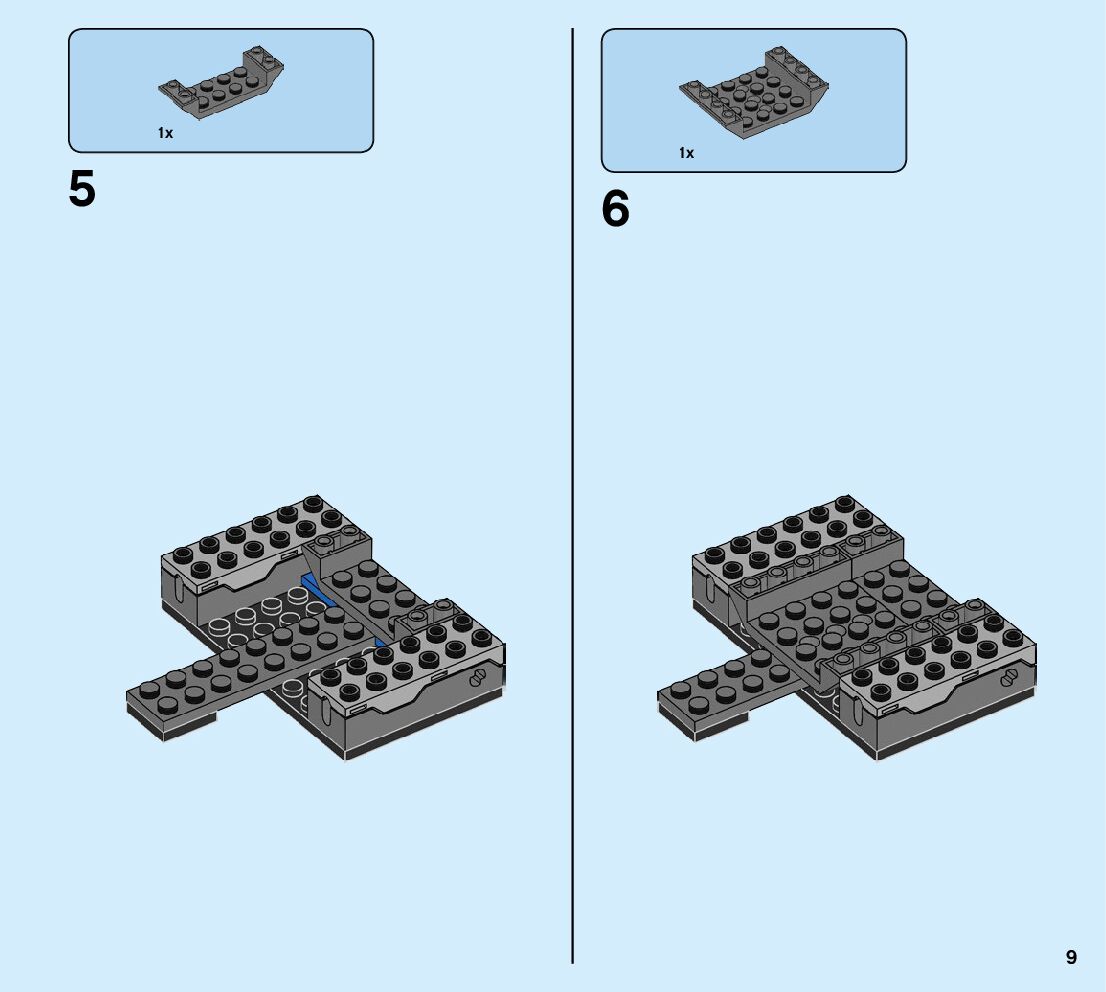 1x

5

1x

6

9