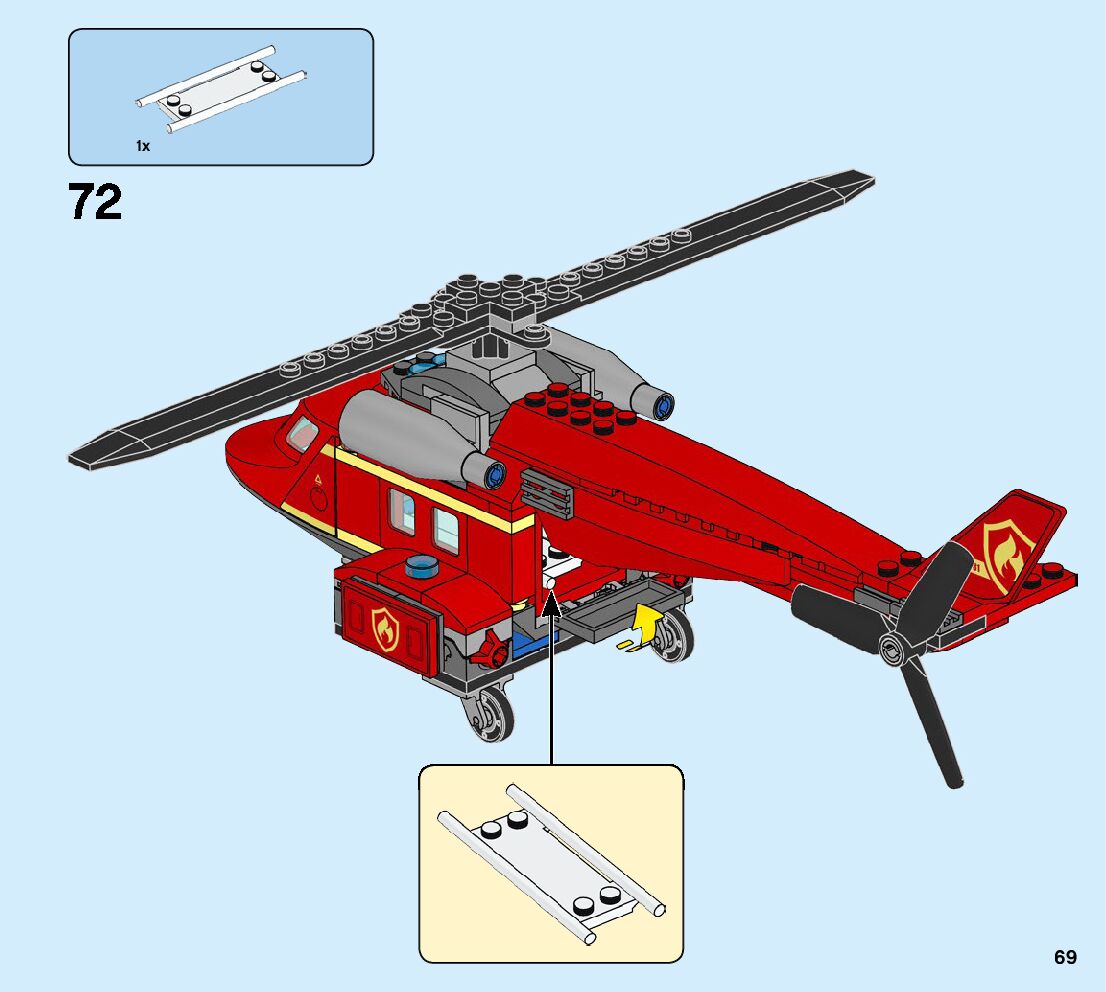 1x

72

69