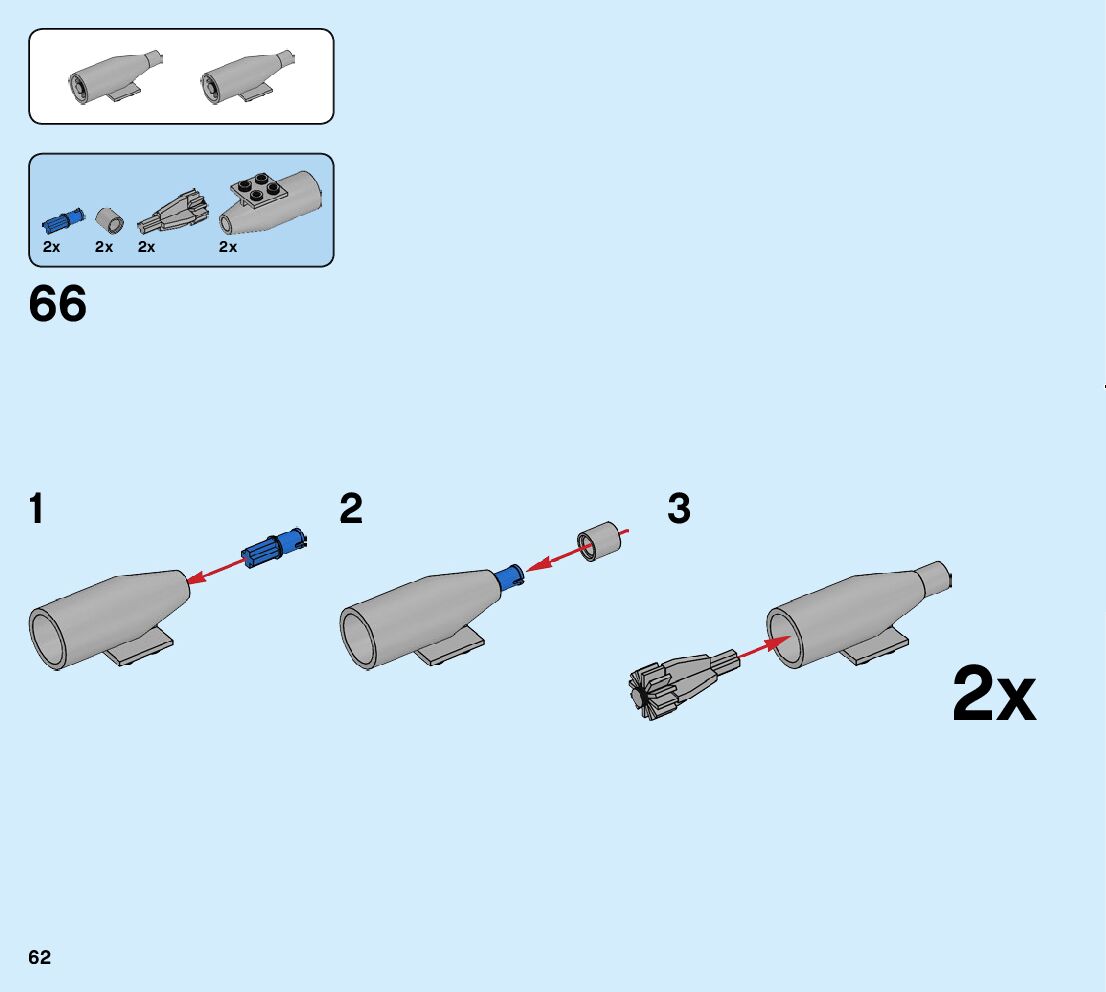 2x 2x 2x 2x

66

1

2

3

2x

62