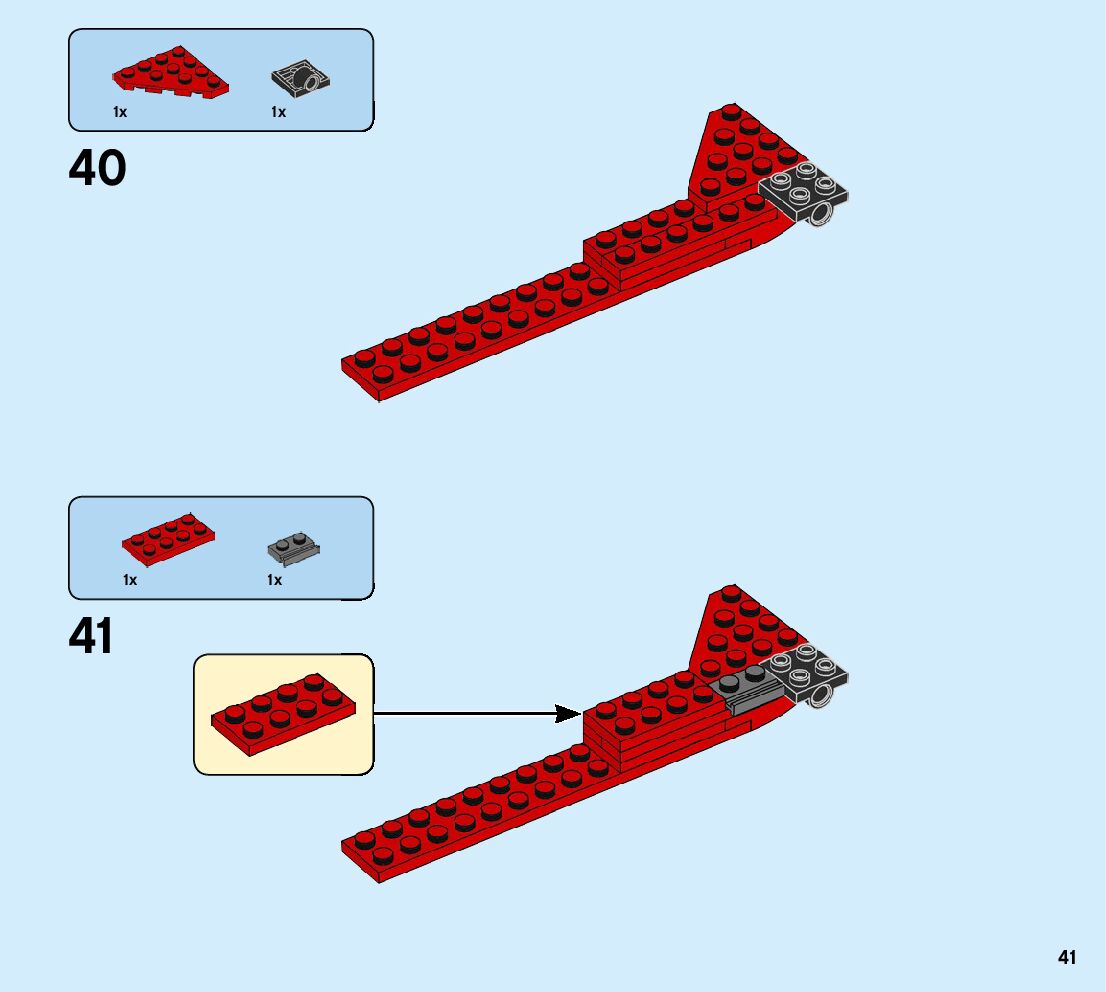 1x 1x

40

1x 1x

41

41