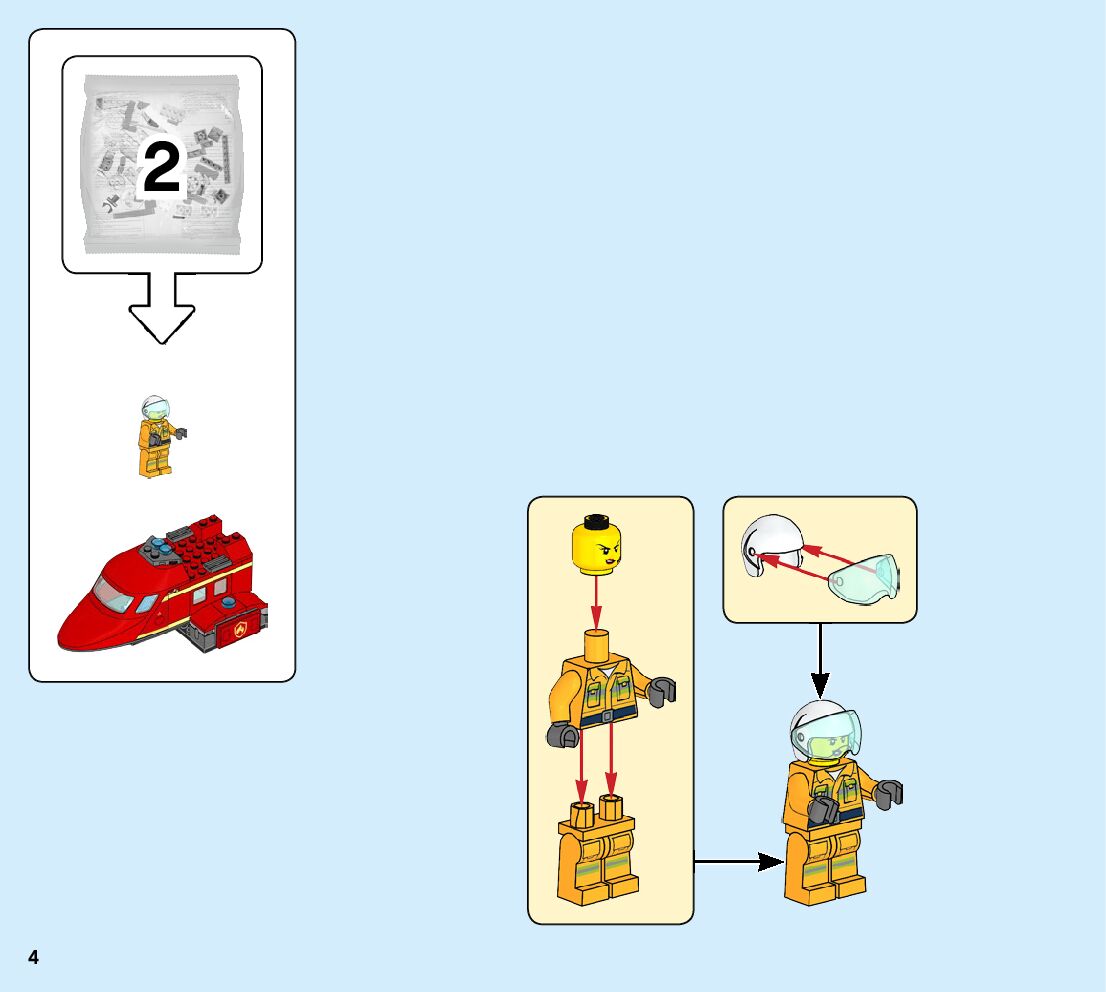 2

4