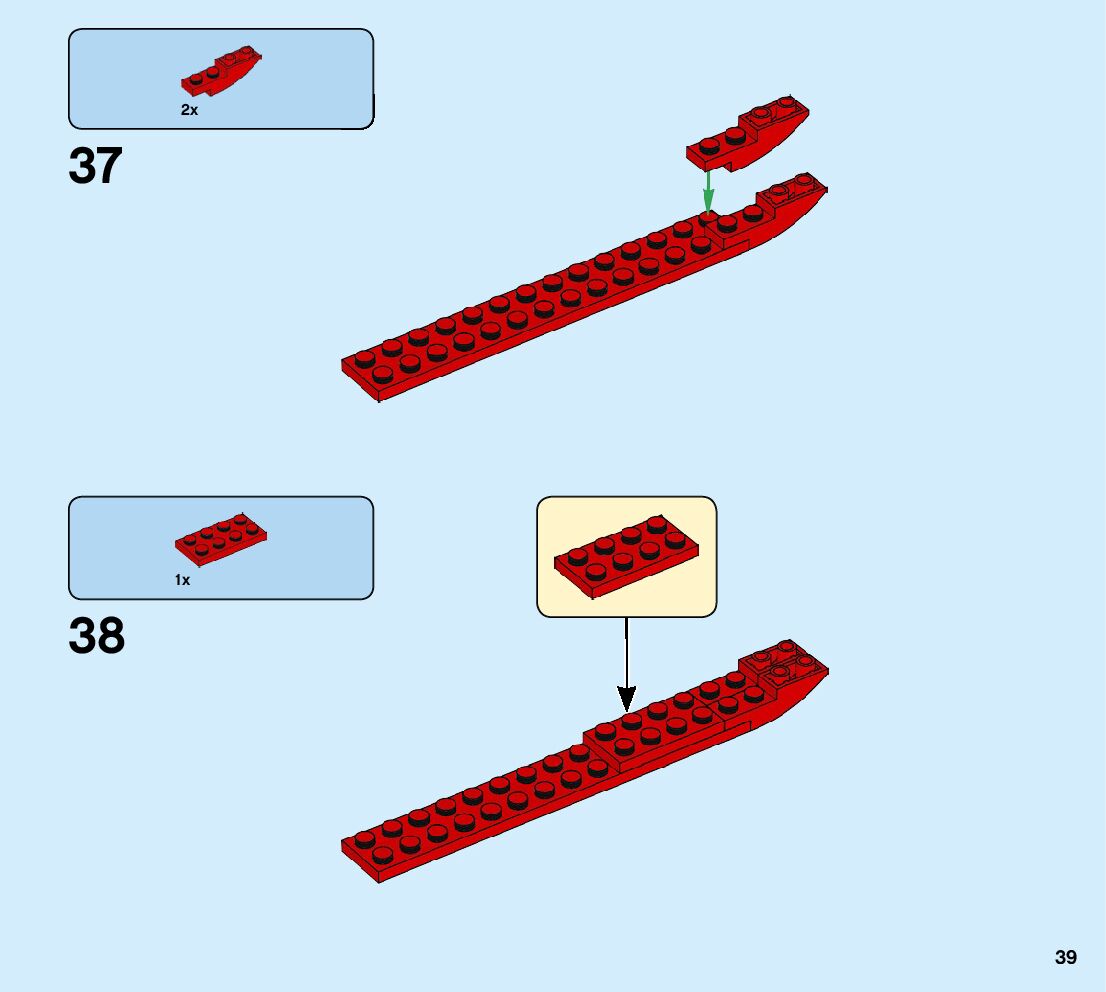 2x

37

1x

38

39