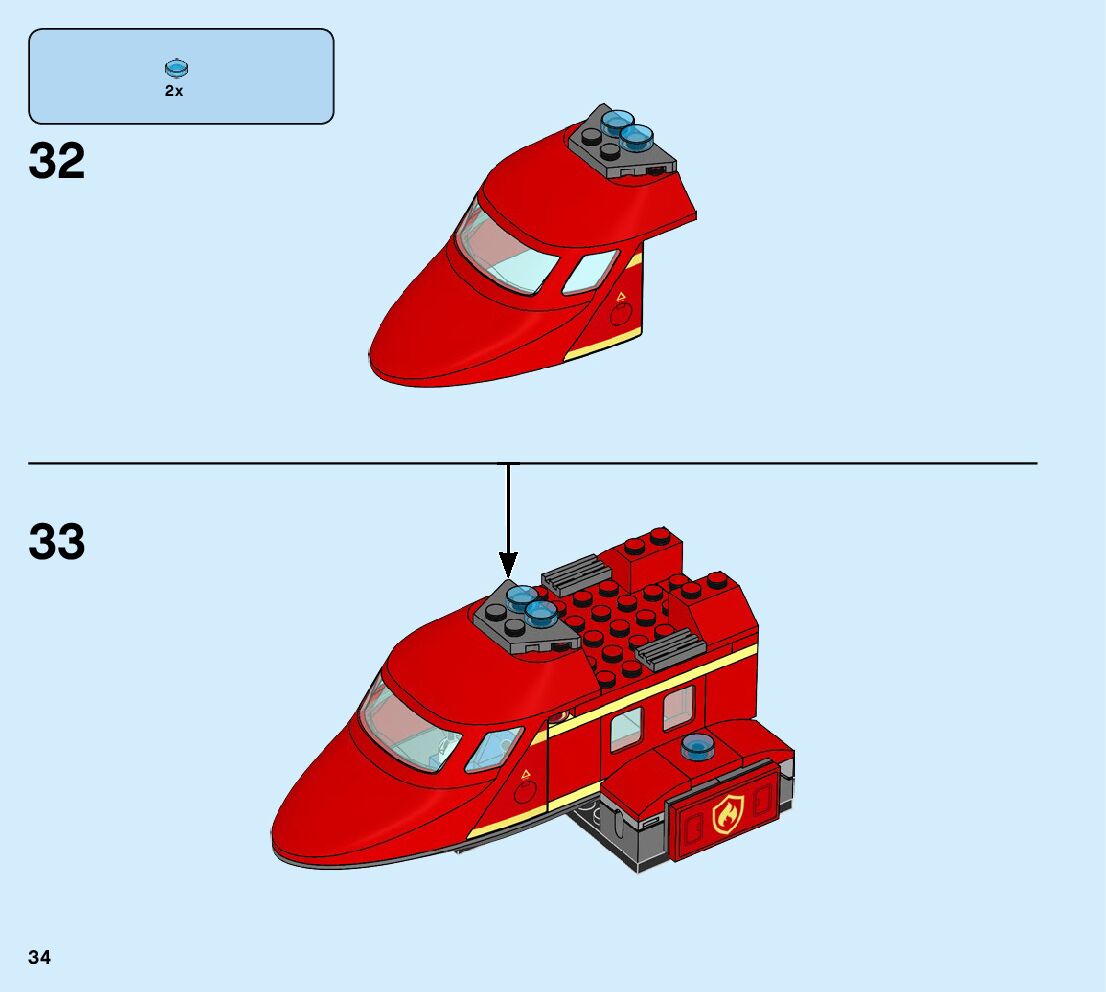 2x

32

33

34