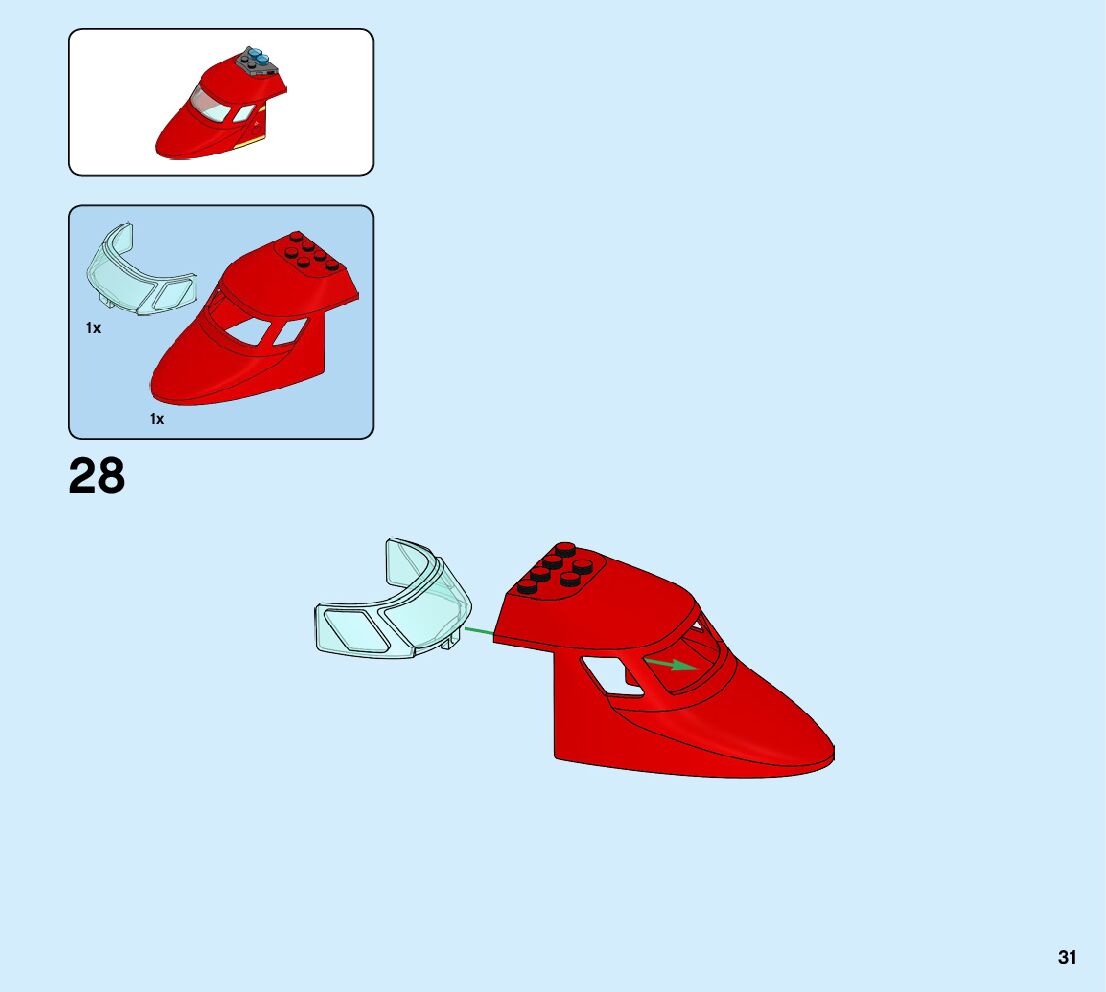 1x

1x

28

31