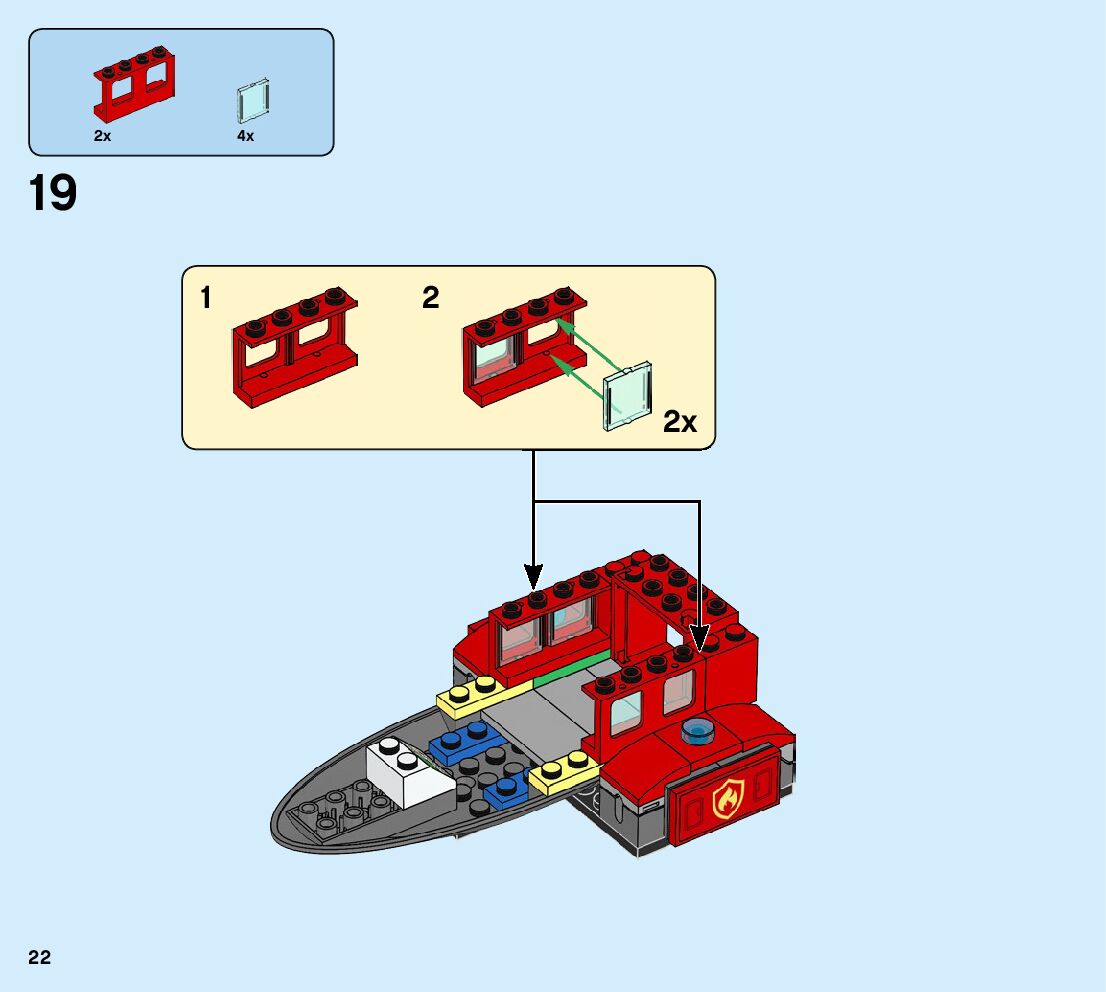 2x

4x

19

1

2

2x

22