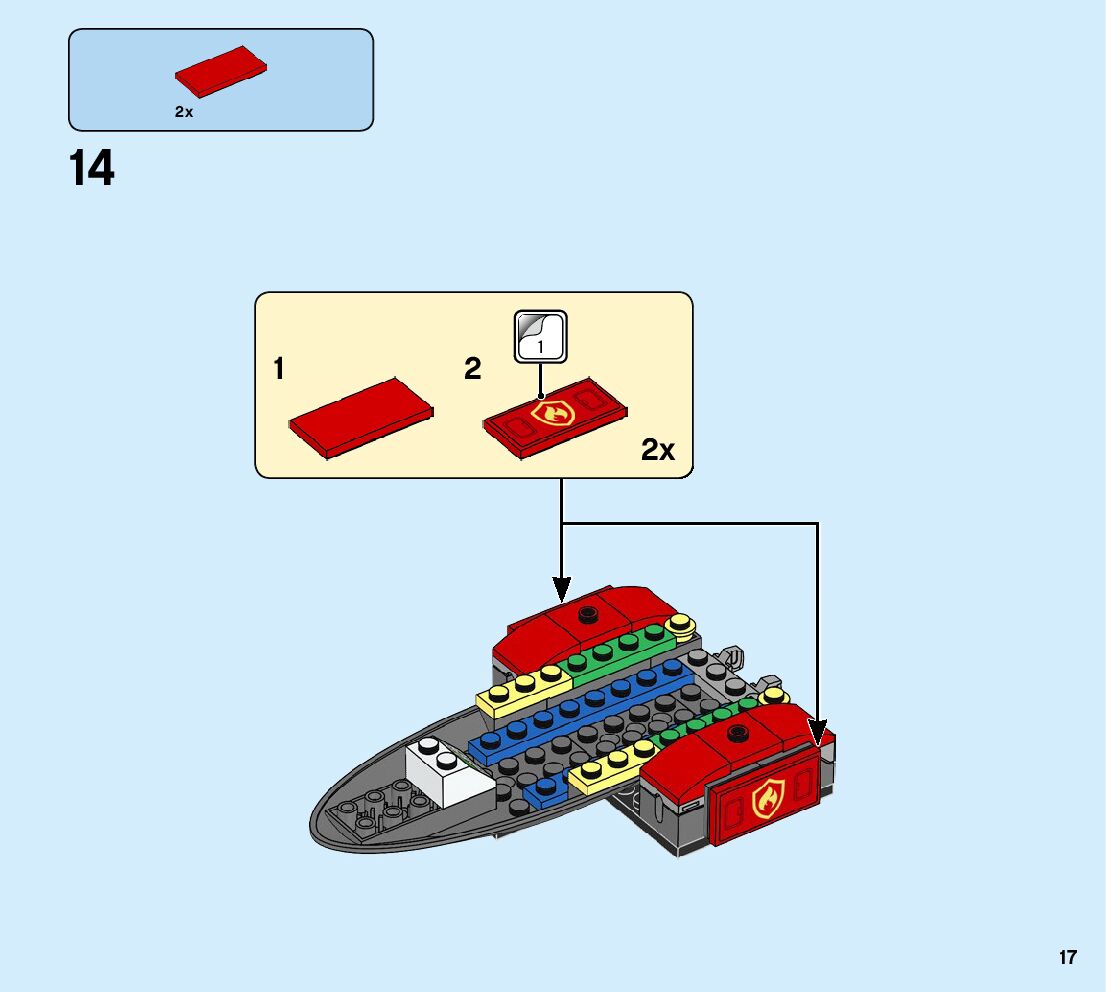 2x

14

1

2

1

2x

17