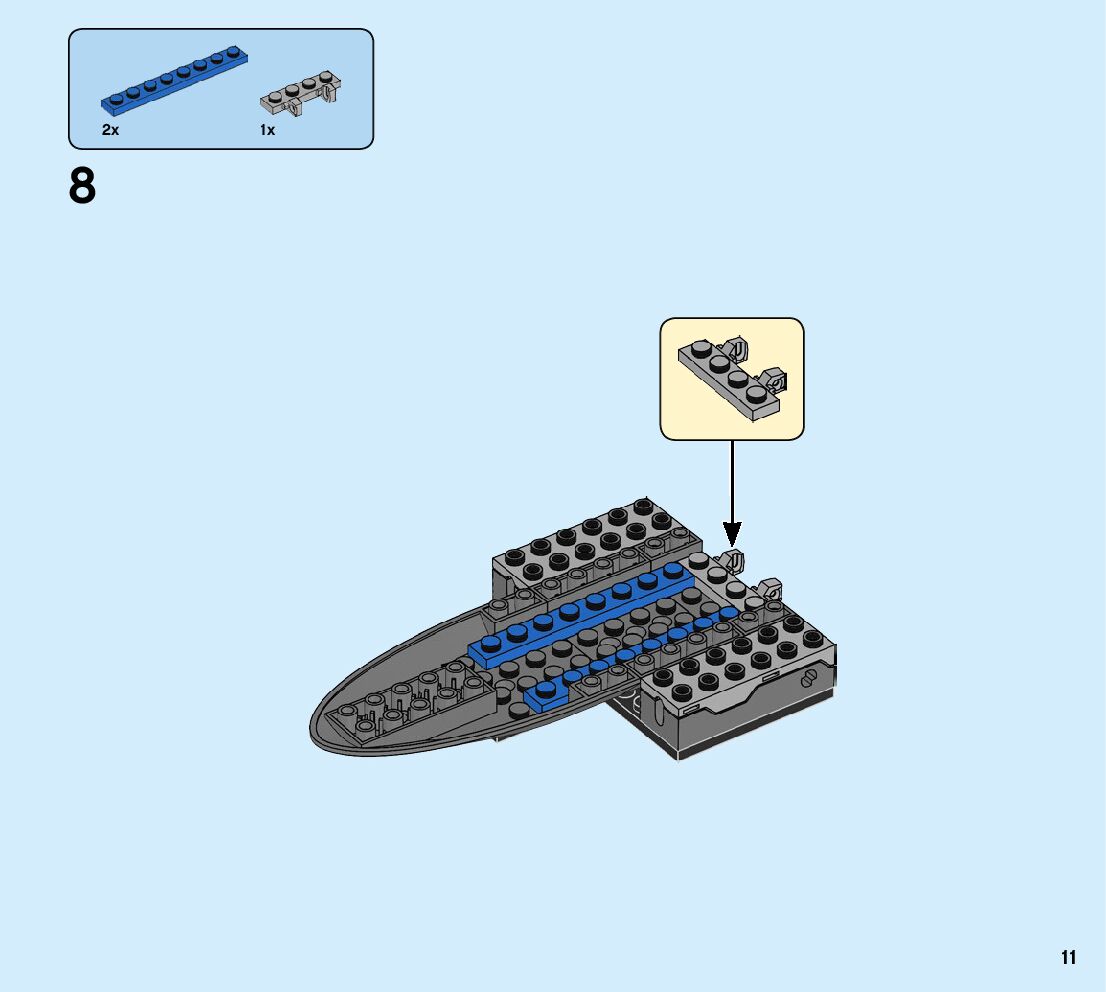 2x
1x

8

11