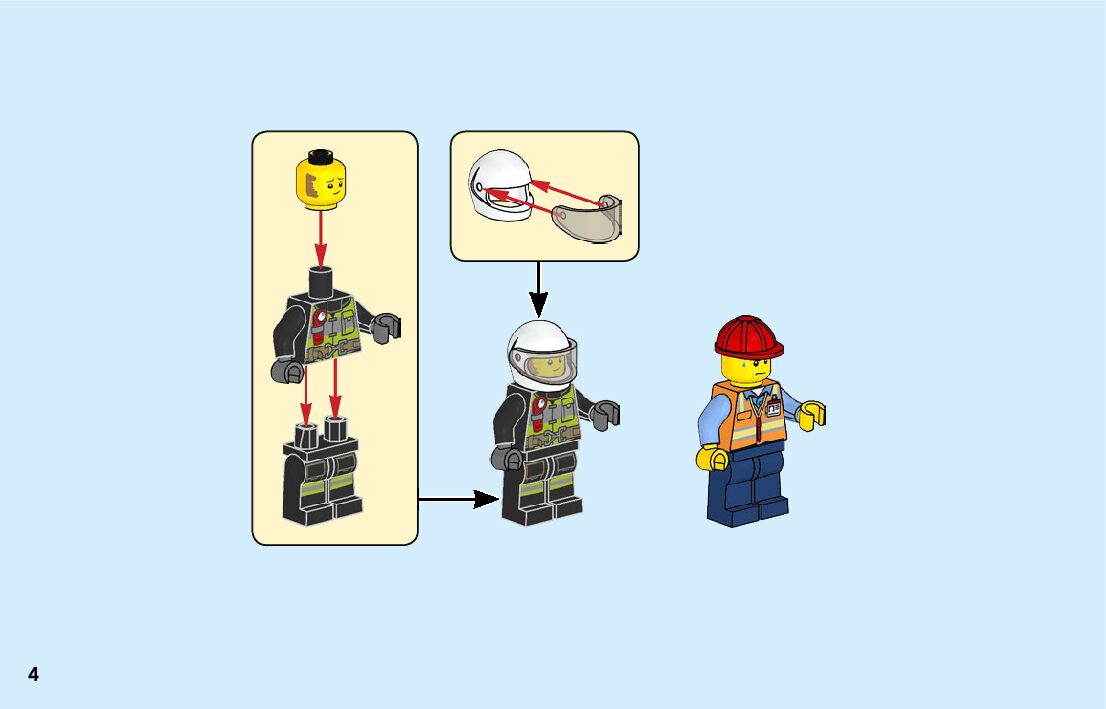 4