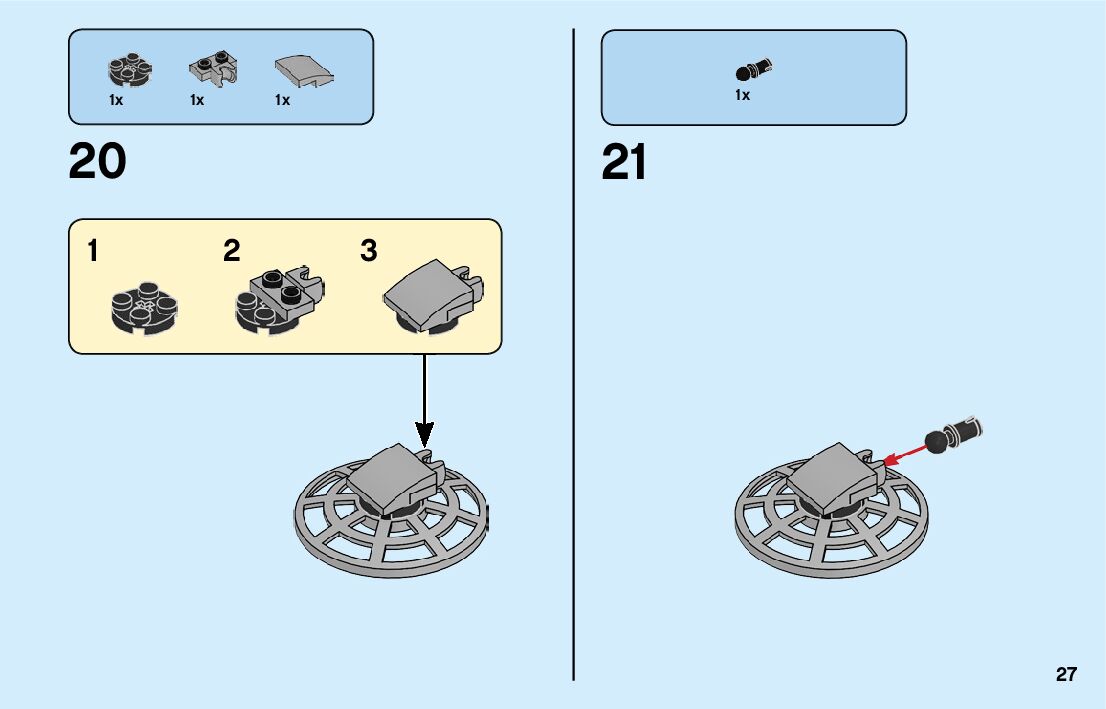 1x 1x 1x

20

1 2 3

1x

21

27