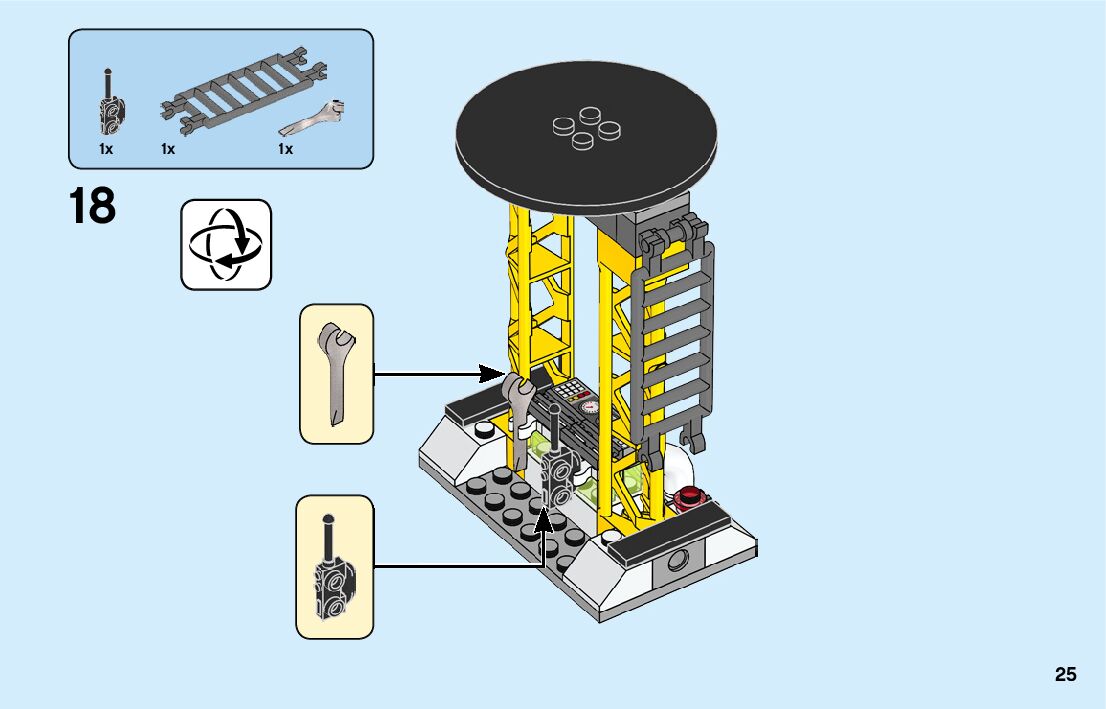 1x 1x 1x

18

25