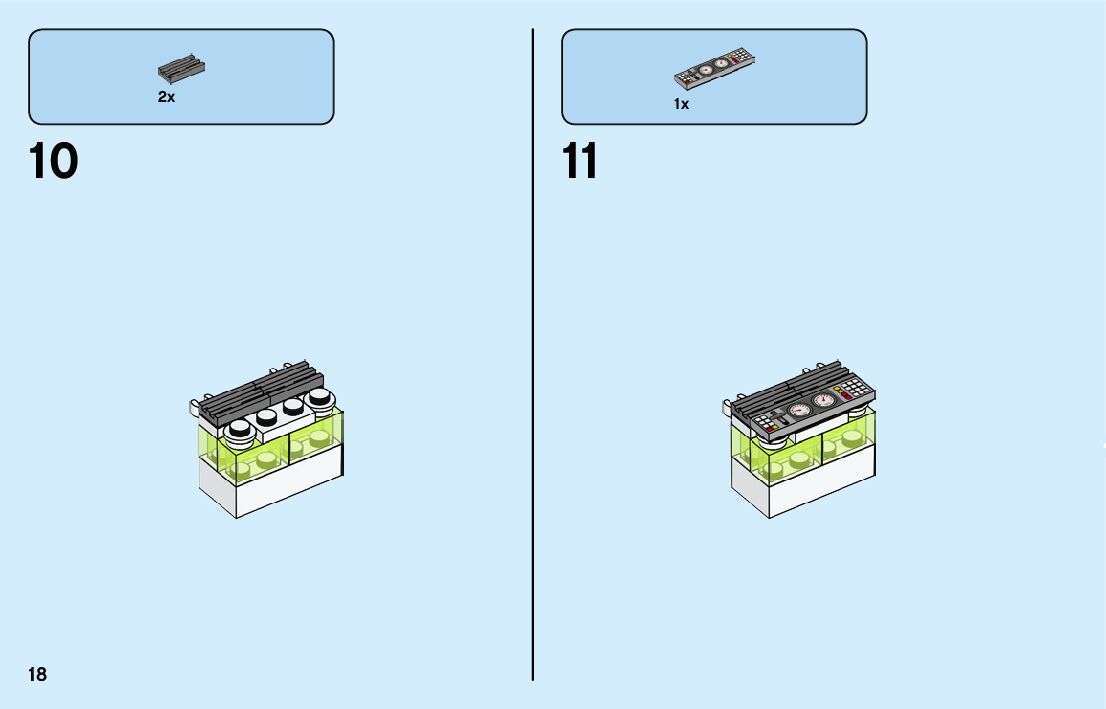 2x

10

1x

11

18