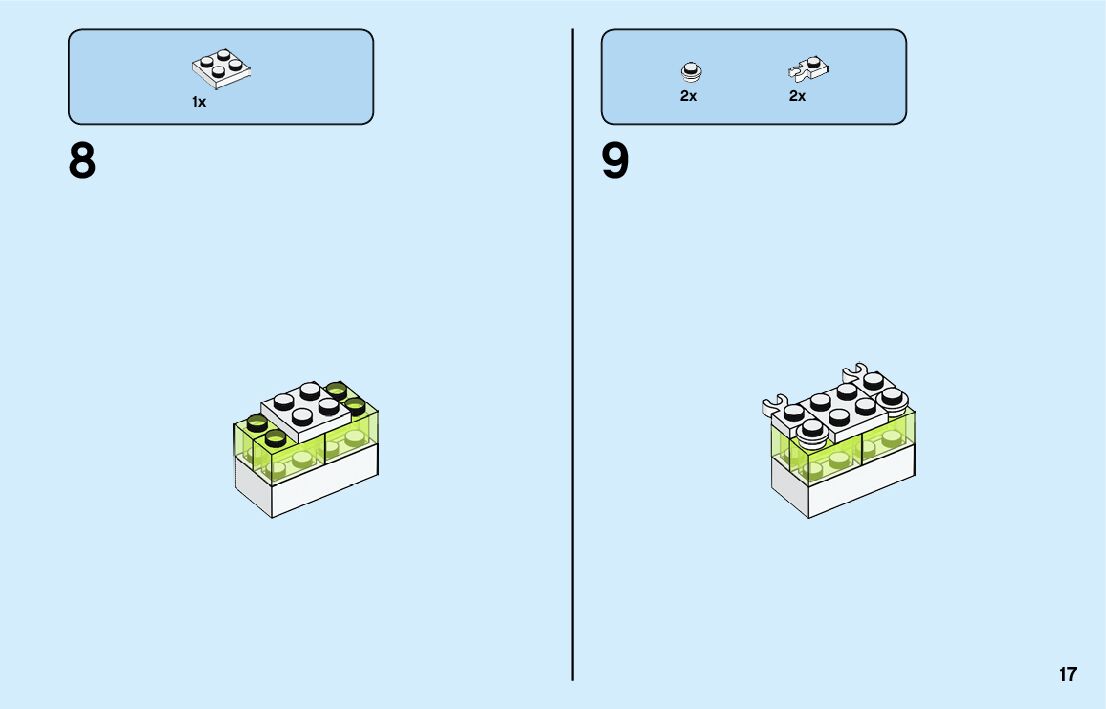 1x

8

2x 2x

9

17