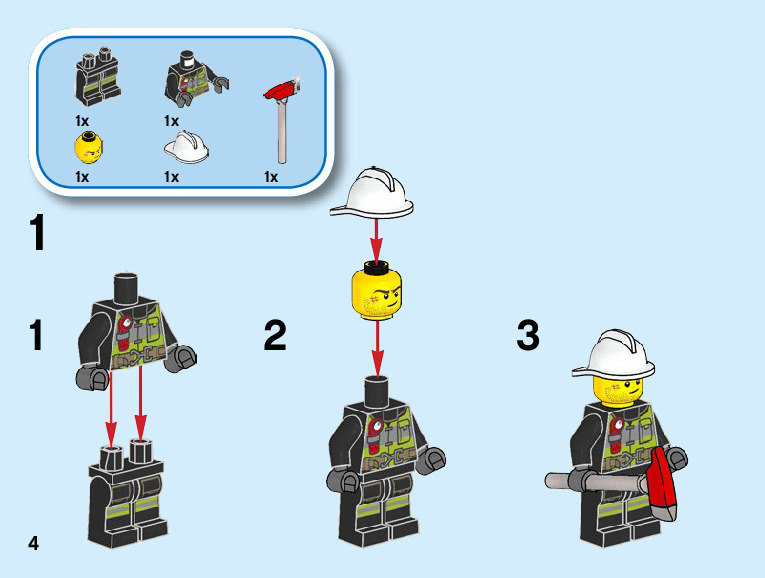 1x
1x
1x
1x
1x

1

1

2

3

4